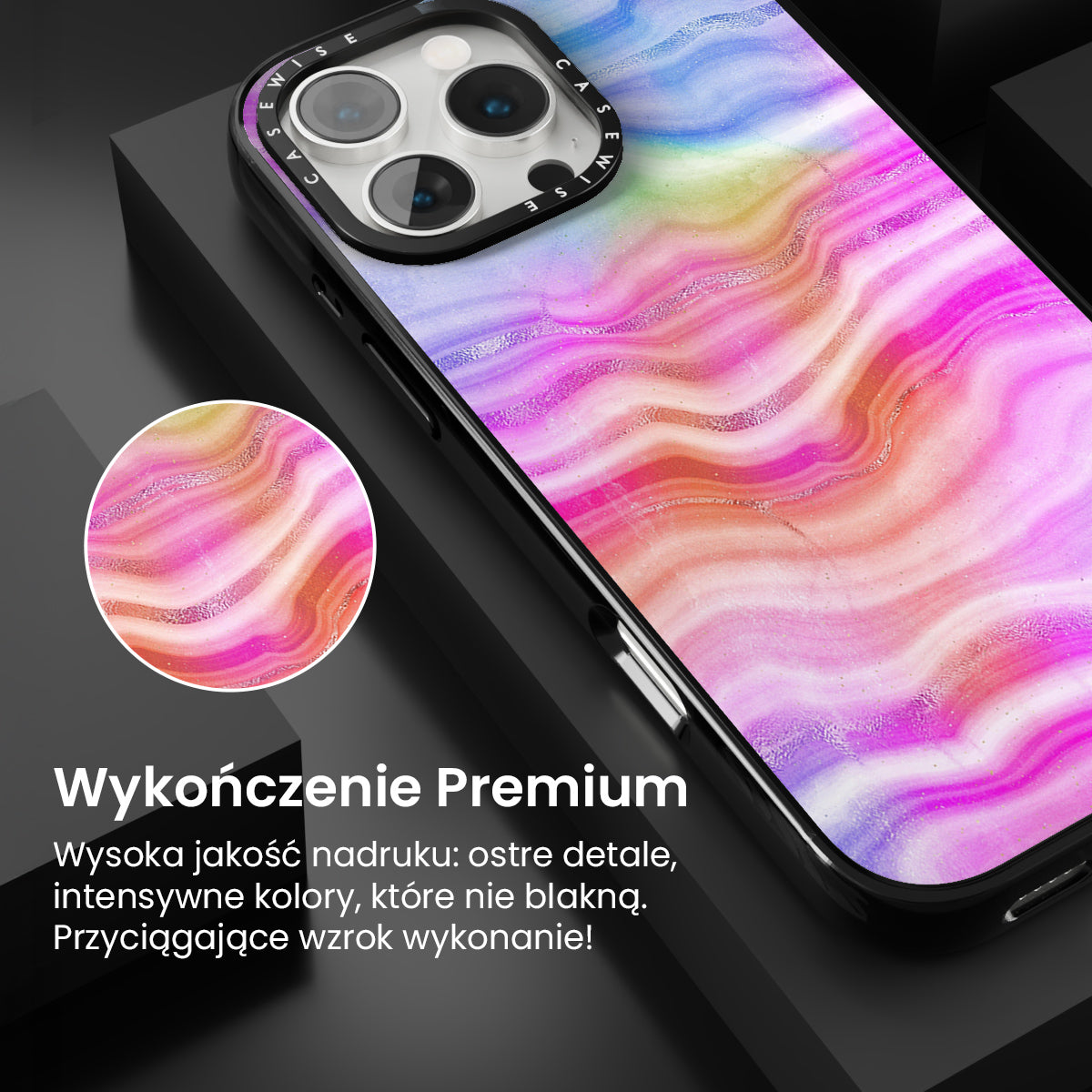 CASEWISE CASEWISE

Wykończenie Premium

Wysoka jakość nadruku: ostre detale, intensywne kolory, które nie blakną. Przyciągające wzrok wykonanie!