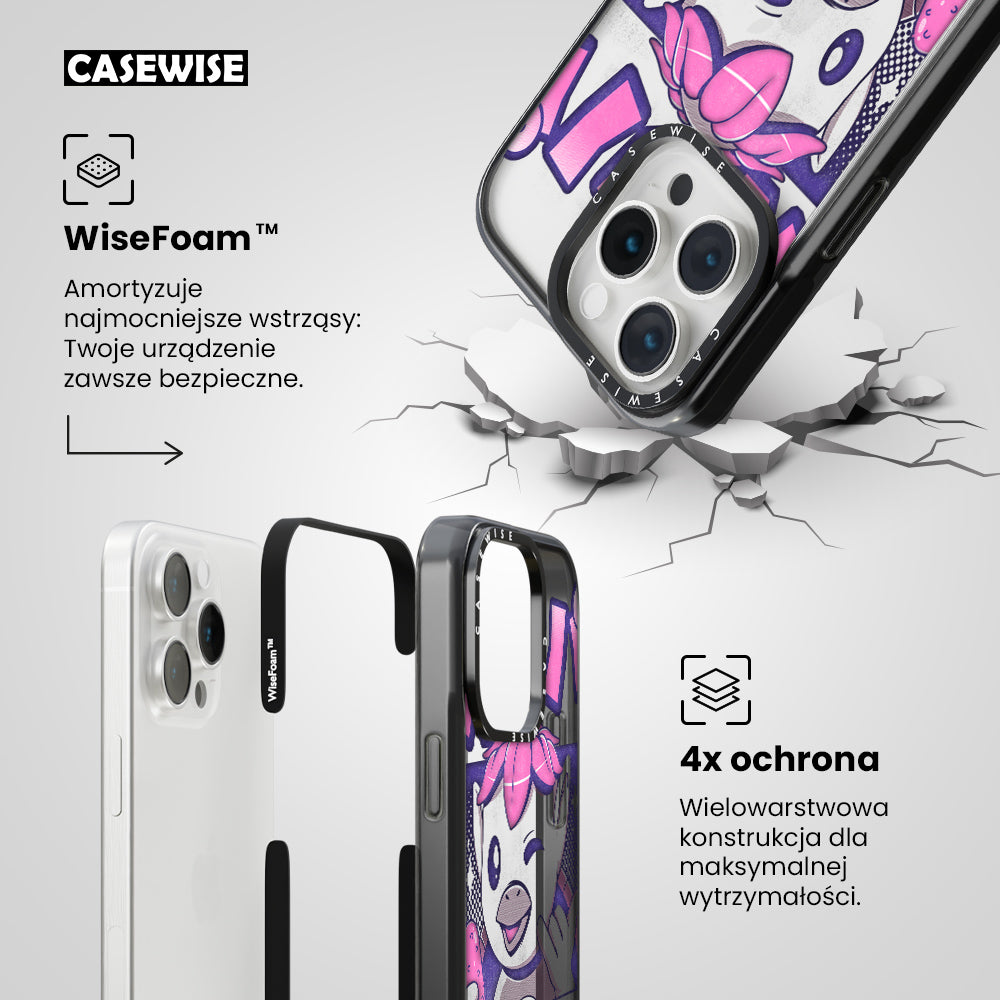 CASEWISE

WiseFoam™

Amortyzuje najmocniejsze wstrząsy: Twoje urządzenie zawsze bezpieczne.

CASEWISE

CASEWISE

WiseFoam™

CASEWISE

4x ochrona

Wielowarstwowa konstrukcja dla maksymalnej wytrzymałości.