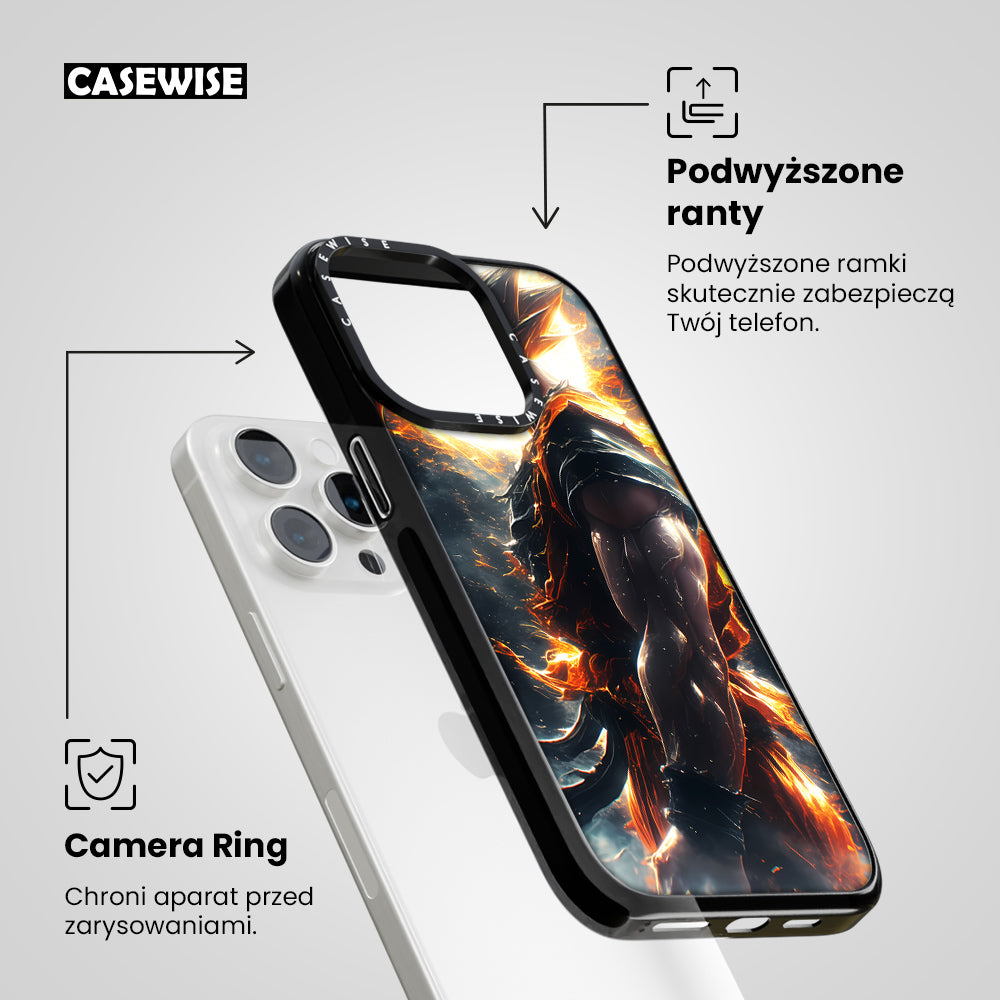 CASEWISE

Podwyższone ranty

Podwyższone ramki skutecznie zabezpieczą Twój telefon.

CASEWISE

CASEWISE

Camera Ring

Chroni aparat przed zarysowaniami.