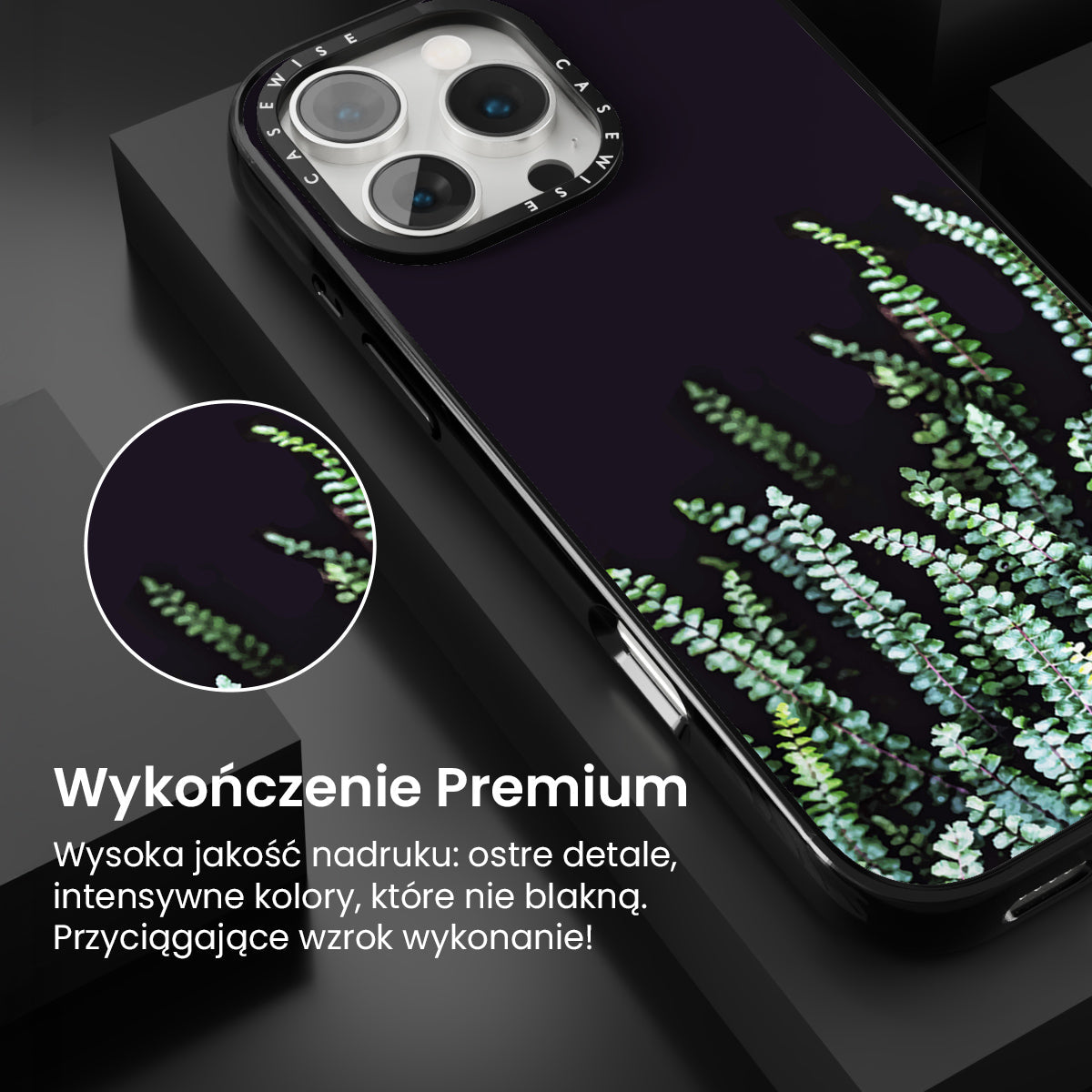 CASEWISE CASEWISE

Wykończenie Premium

Wysoka jakość nadruku: ostre detale, intensywne kolory, które nie blakną. Przyciągające wzrok wykonanie!