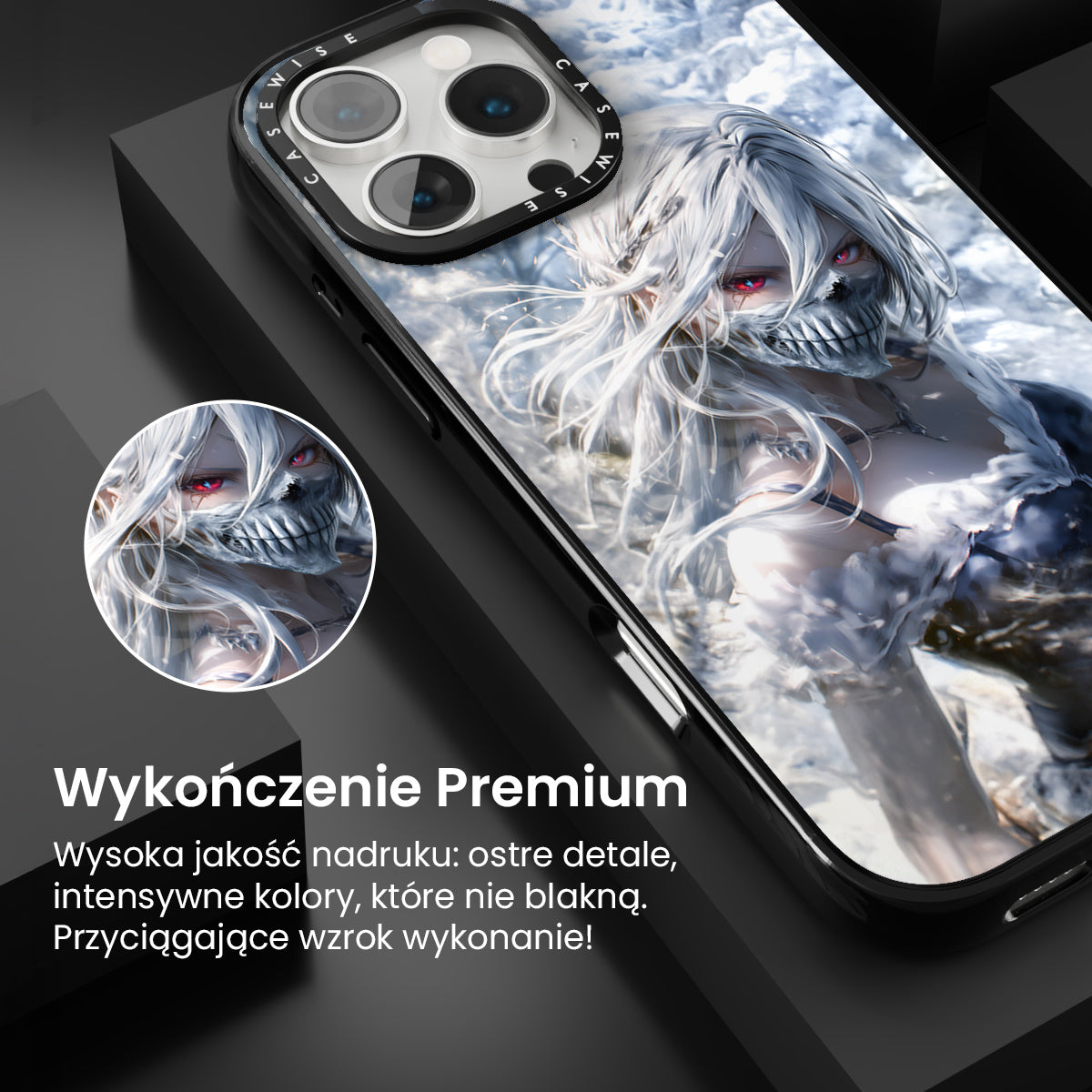 CASEWISE CASEWISE

Wykończenie Premium

Wysoka jakość nadruku: ostre detale, intensywne kolory, które nie blakną. Przyciągające wzrok wykonanie!