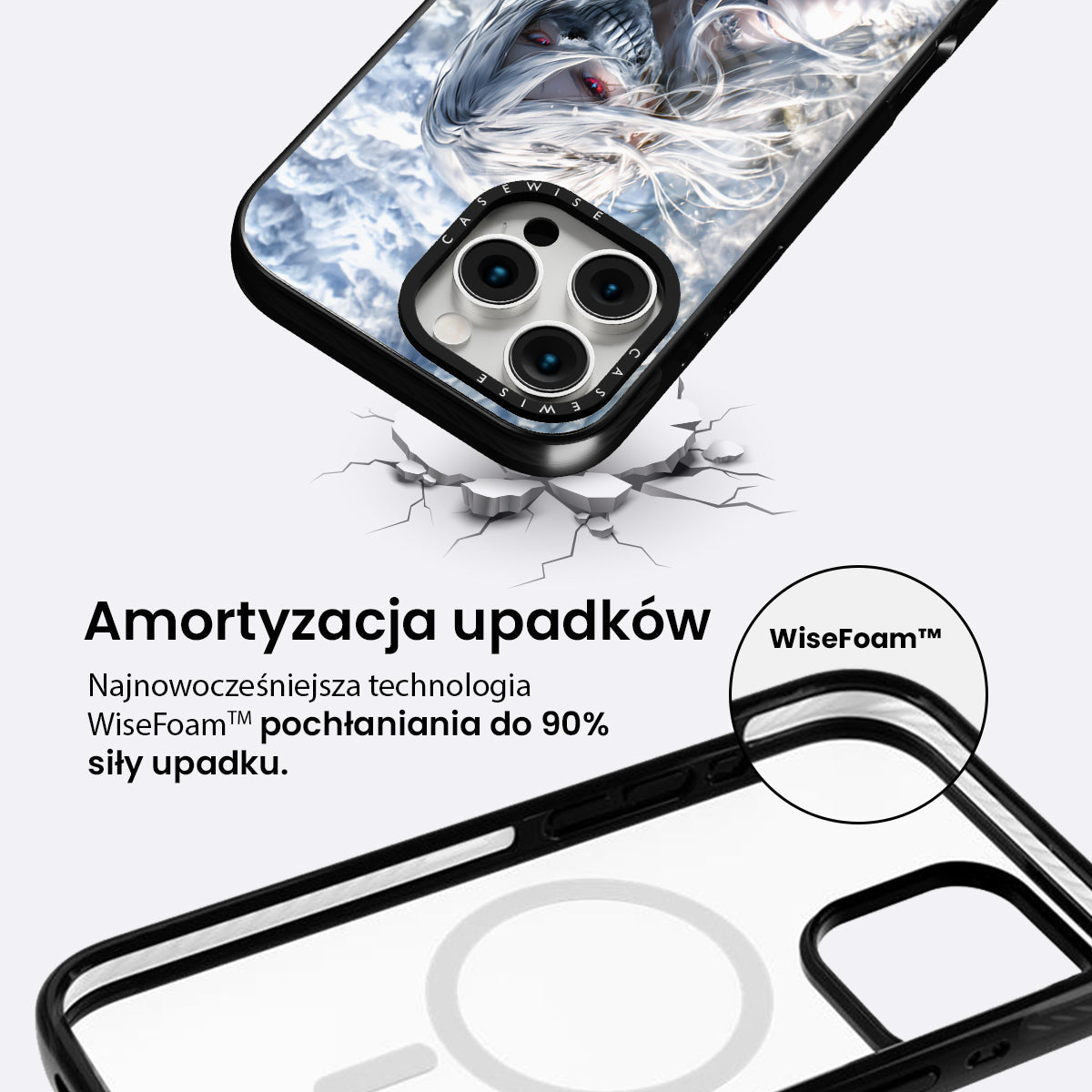 CASEWISE
CASEWISE

Amortyzacja upadków

Najnowocześniejsza technologia WiseFoam™ pochłaniania do 90% siły upadku.

WiseFoam™