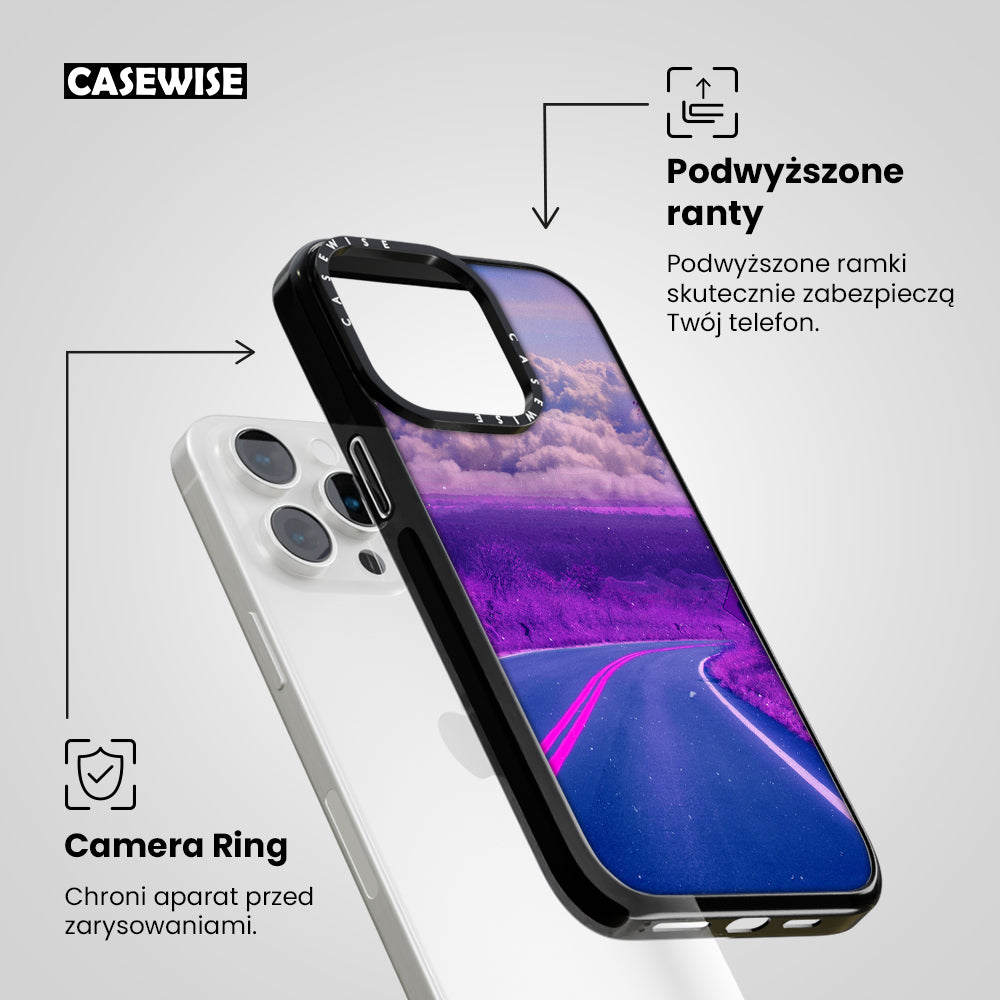 CASEWISE

Podwyższone ranty

Podwyższone ramki skutecznie zabezpieczą Twój telefon.

CASEWISE

CASEWISE

Camera Ring

Chroni aparat przed zarysowaniami.