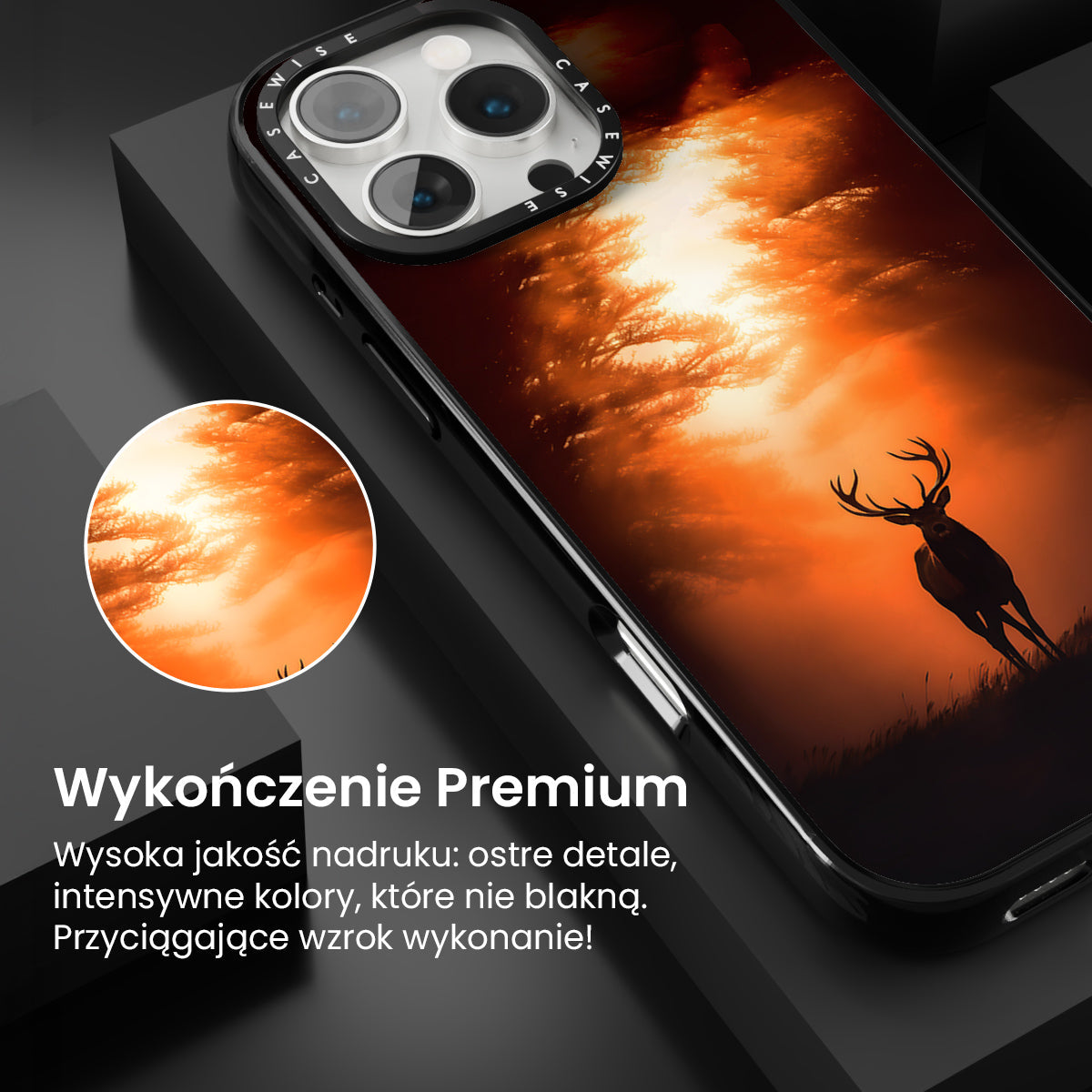 CASEWISE CASEWISE

Wykończenie Premium

Wysoka jakość nadruku: ostre detale, intensywne kolory, które nie blakną. Przyciągające wzrok wykonanie!