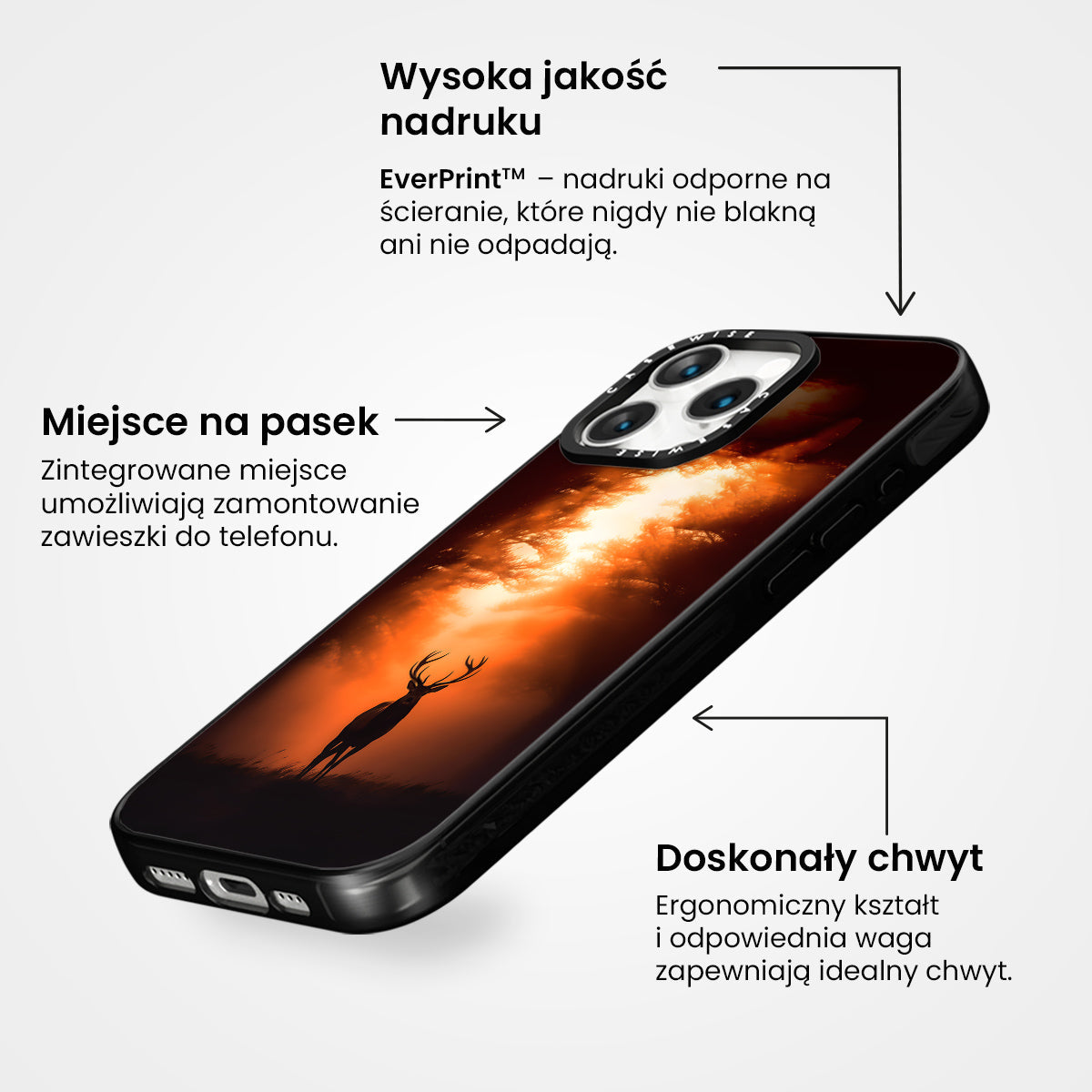 Wysoka jakość nadruku

EverPrint™ – nadruki odporne na ścieranie, które nigdy nie blakną ani nie odpadają.

Miejsce na pasek

Zintegrowane miejsce umożliwiają zamontowanie zawieszki do telefonu.

CASEWISE CASEWISE

Doskonały chwyt

Ergonomiczny kształt i odpowiednia waga zapewniają idealny chwyt.