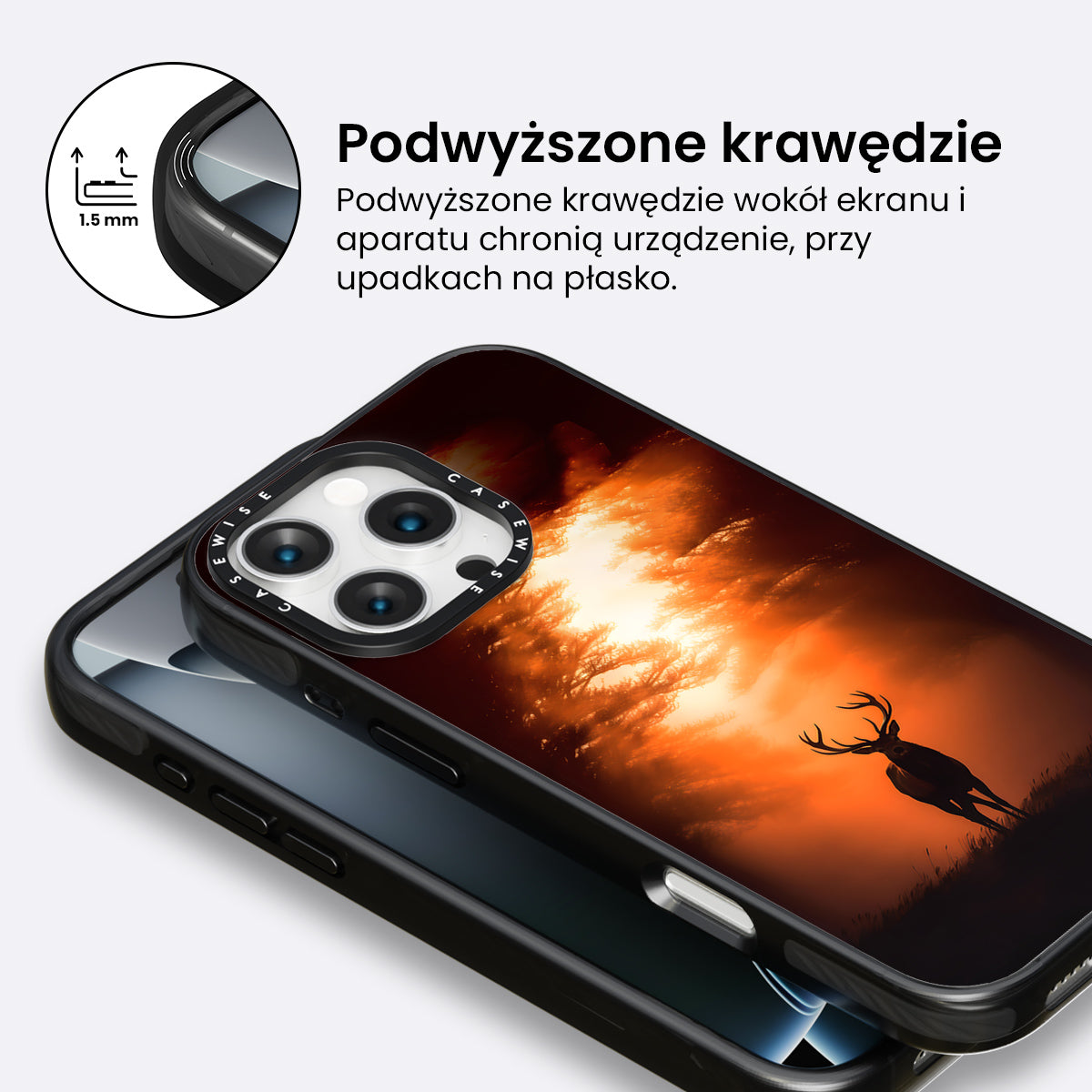 1.5 mm

Podwyższone krawędzie

Podwyższone krawędzie wokół ekranu i aparatu chronią urządzenie, przy upadkach na płasko.

CASEWISE CASEWISE