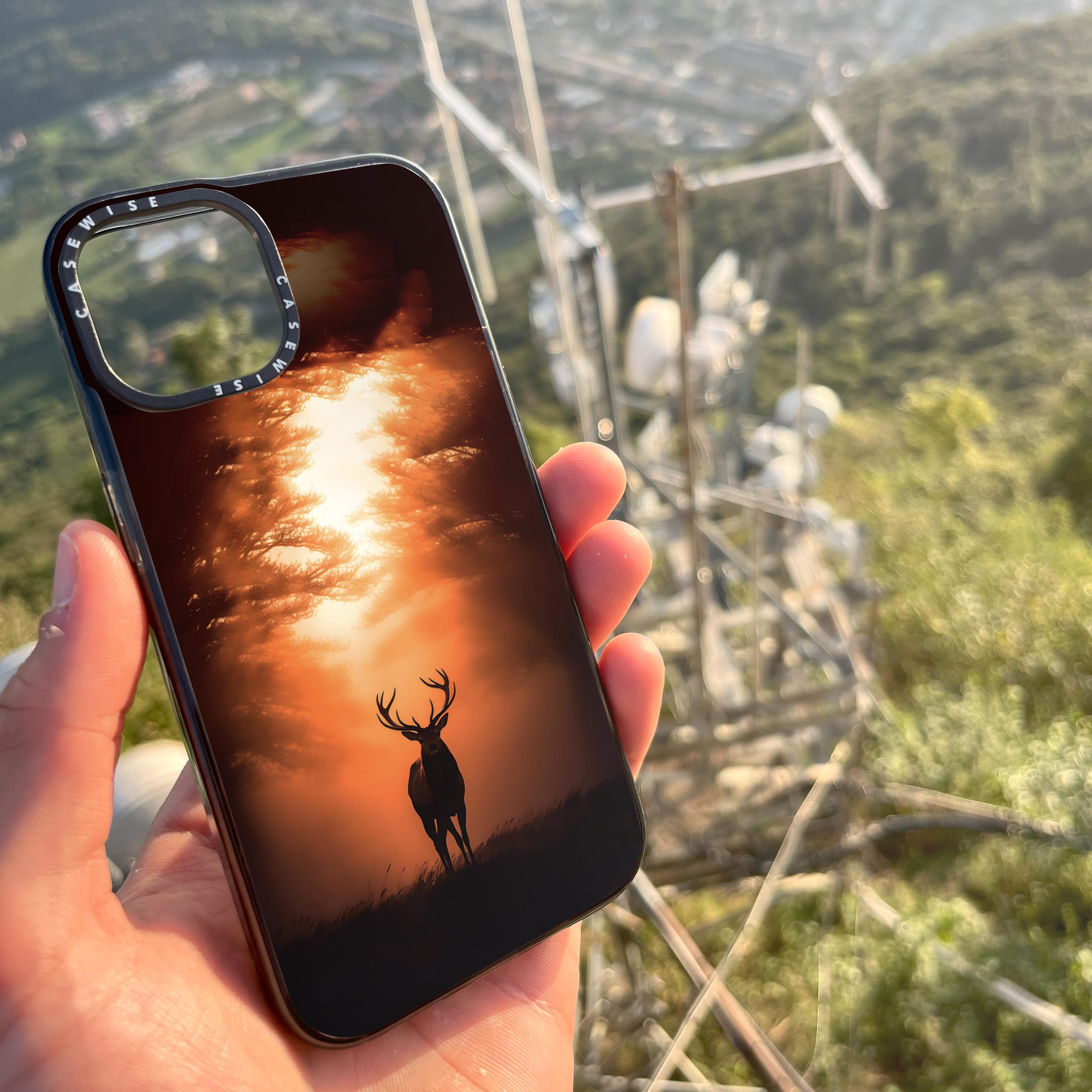 CASEWISE
CASEWISE