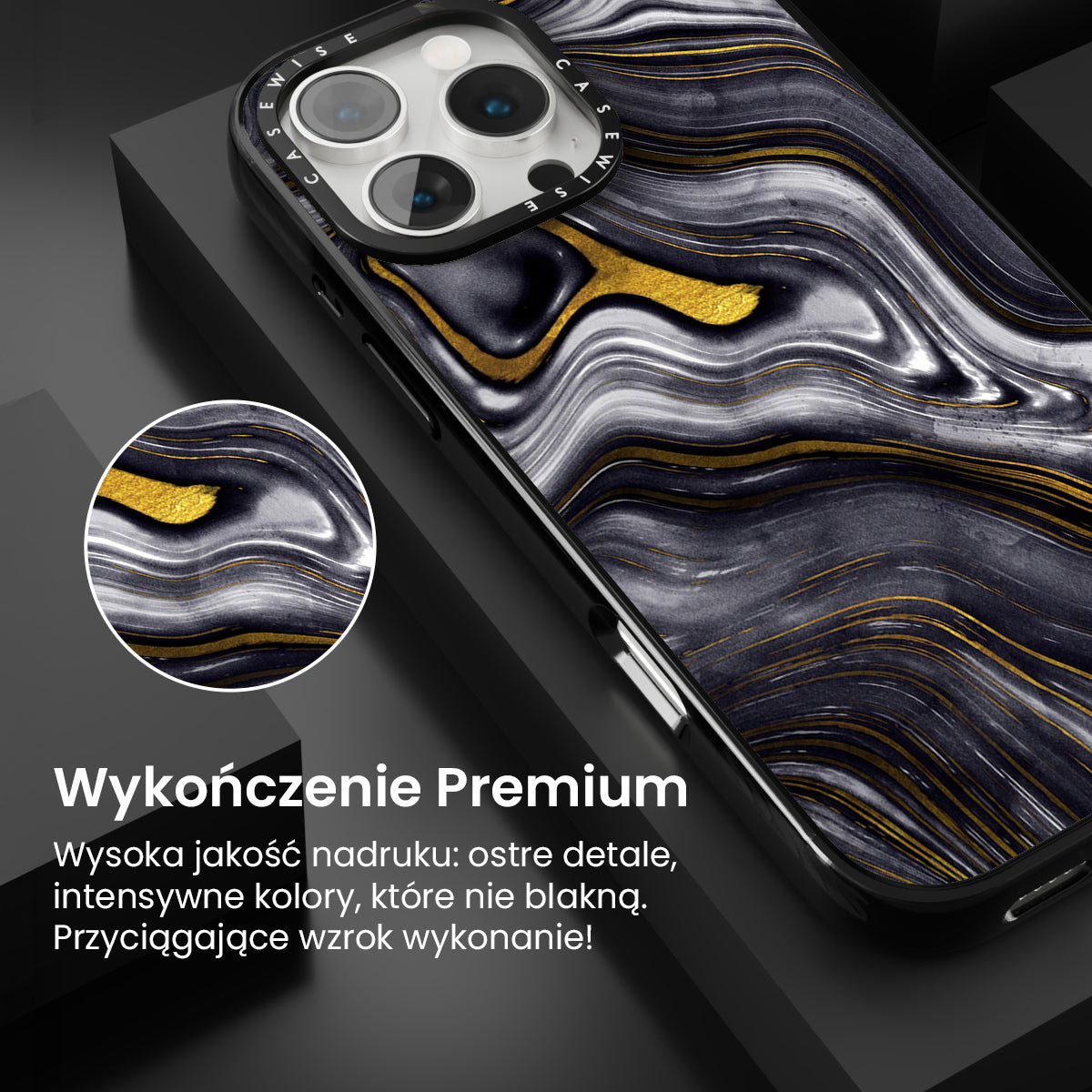 CASEWISE CASEWISE

Wykończenie Premium

Wysoka jakość nadruku: ostre detale, intensywne kolory, które nie blakną. Przyciągające wzrok wykonanie!