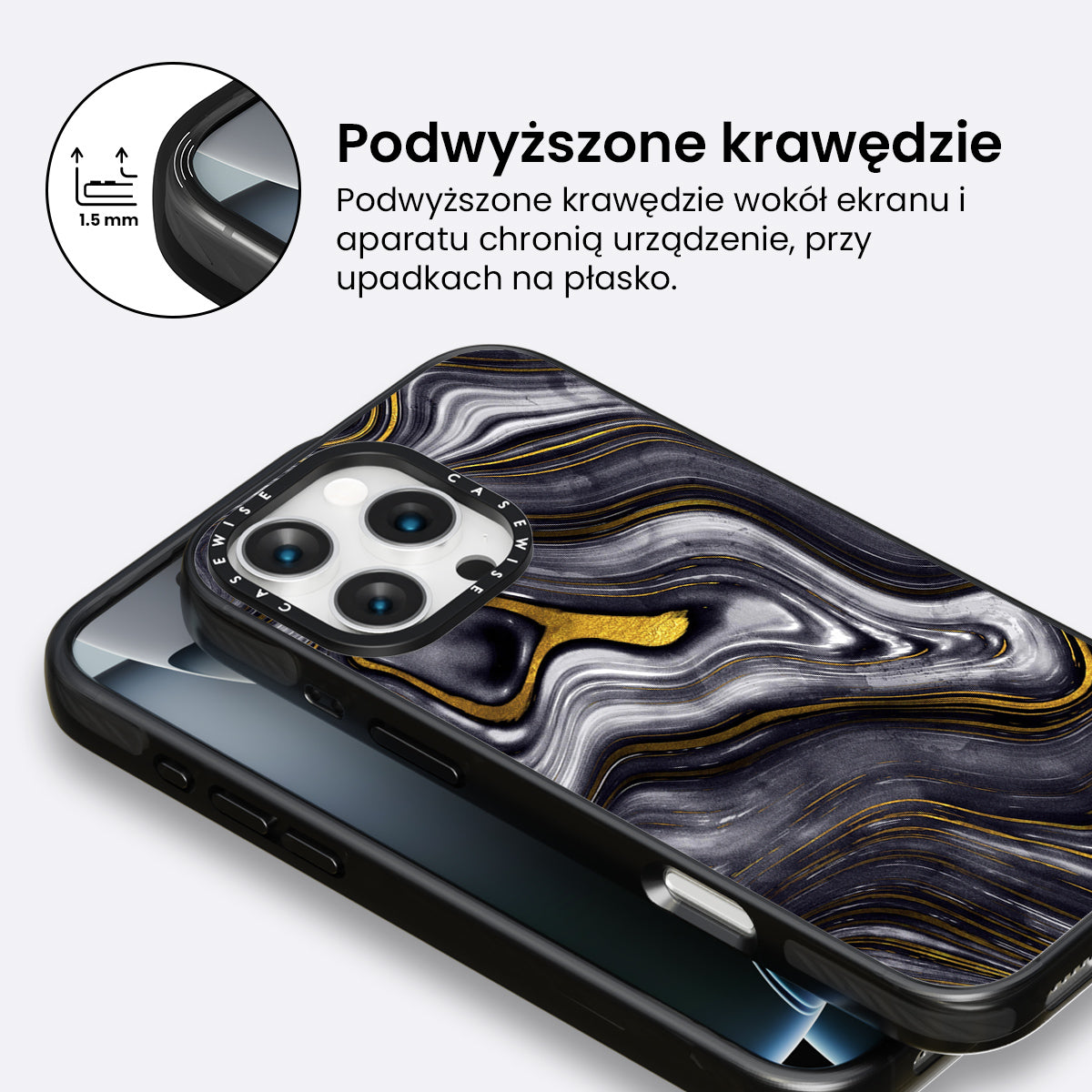 1.5 mm

Podwyższone krawędzie

Podwyższone krawędzie wokół ekranu i aparatu chronią urządzenie, przy upadkach na płasko.

CASEWISE CASEWISE