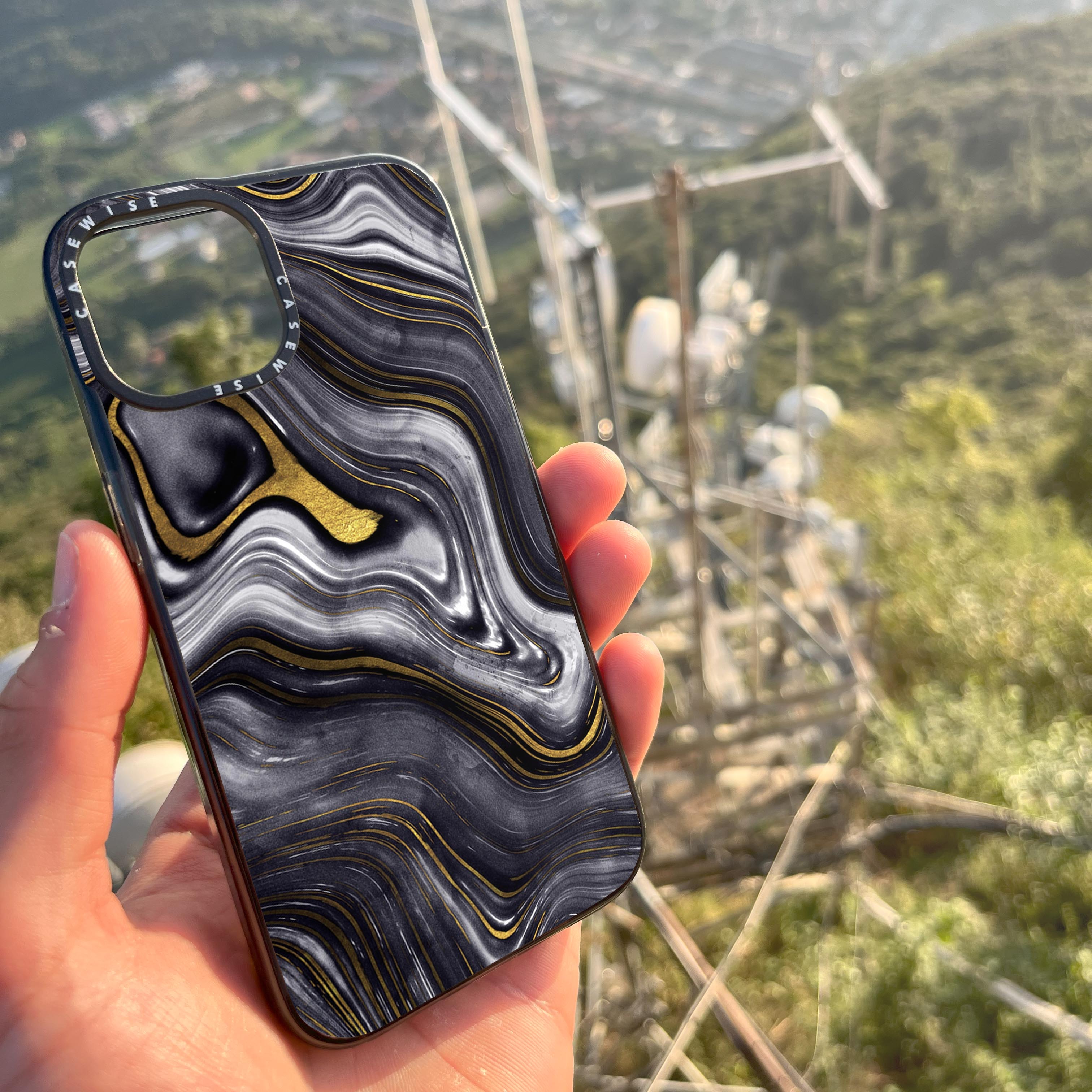 CASEWISE
CASEWISE