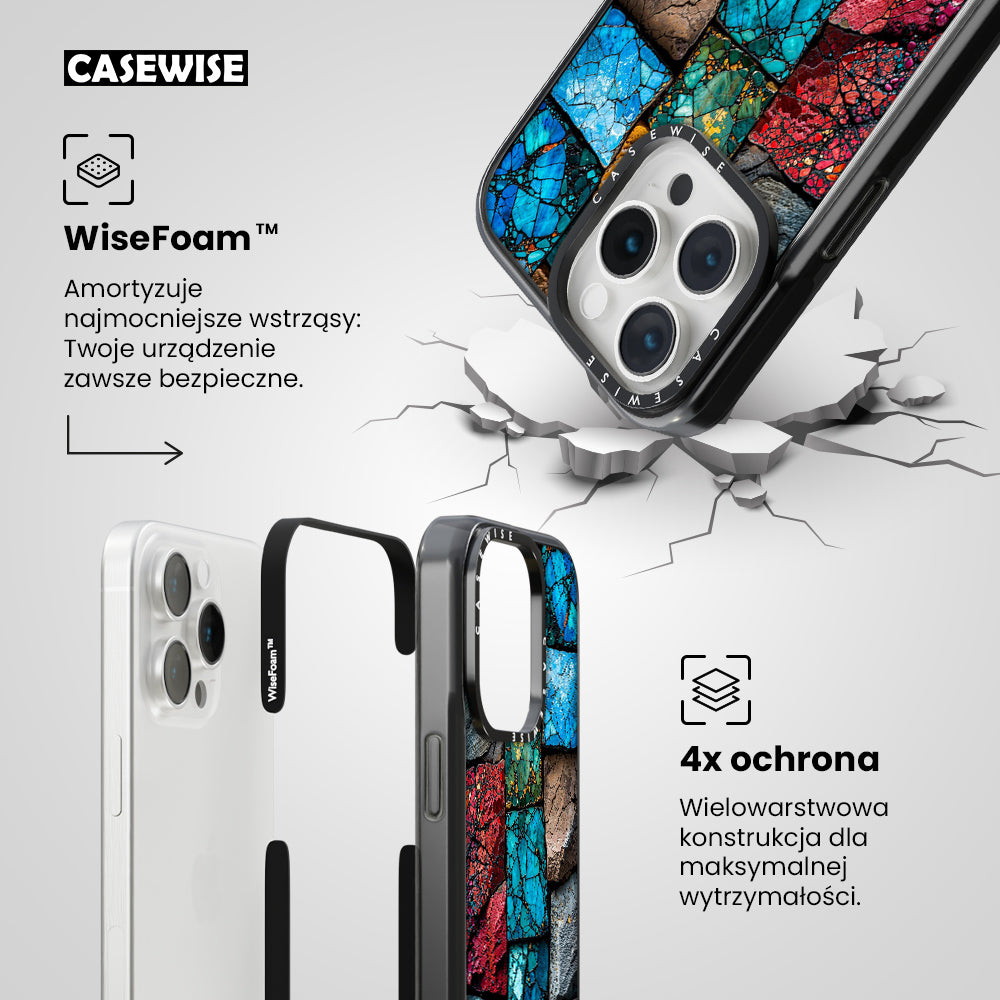 CASEWISE

WiseFoam™

Amortyzuje najmocniejsze wstrząsy: Twoje urządzenie zawsze bezpieczne.

CASEWISE

CASEWISE

WiseFoam™

CASEWISE

4x ochrona

Wielowarstwowa konstrukcja dla maksymalnej wytrzymałości.