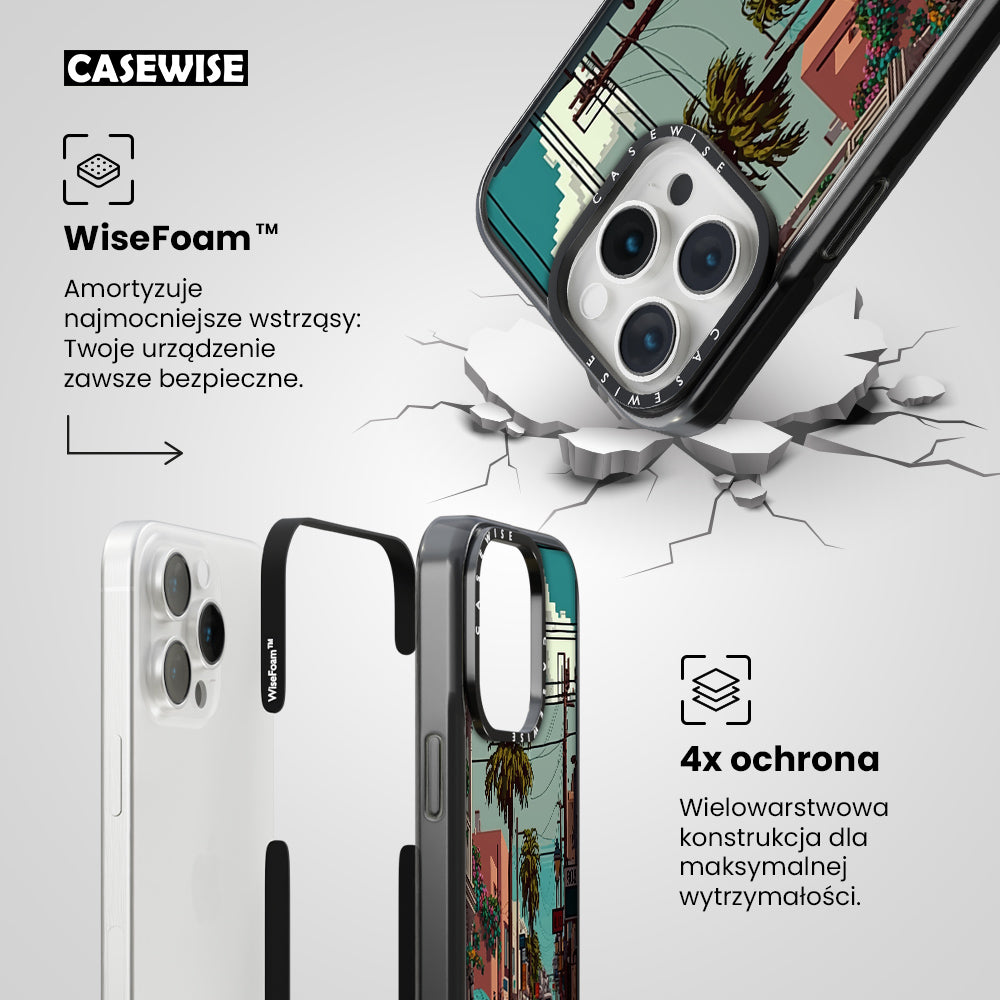 CASEWISE

WiseFoam™

Amortyzuje najmocniejsze wstrząsy: Twoje urządzenie zawsze bezpieczne.

CASEWISE

CASEWISE

WiseFoam™

CASEWISE

4x ochrona

Wielowarstwowa konstrukcja dla maksymalnej wytrzymałości.