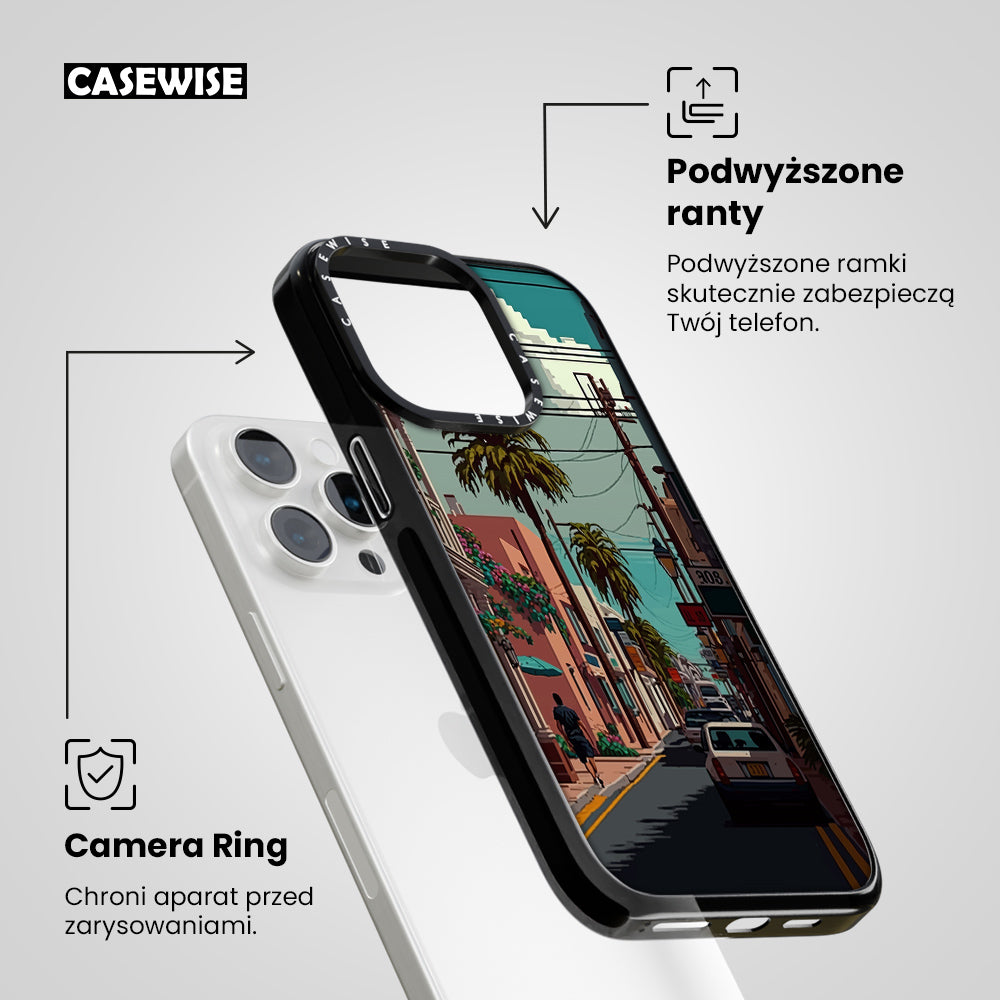 CASEWISE

Podwyższone ranty

Podwyższone ramki skutecznie zabezpieczą Twój telefon.

CASEWISE CASEWISE

308

Camera Ring

Chroni aparat przed zarysowaniami.