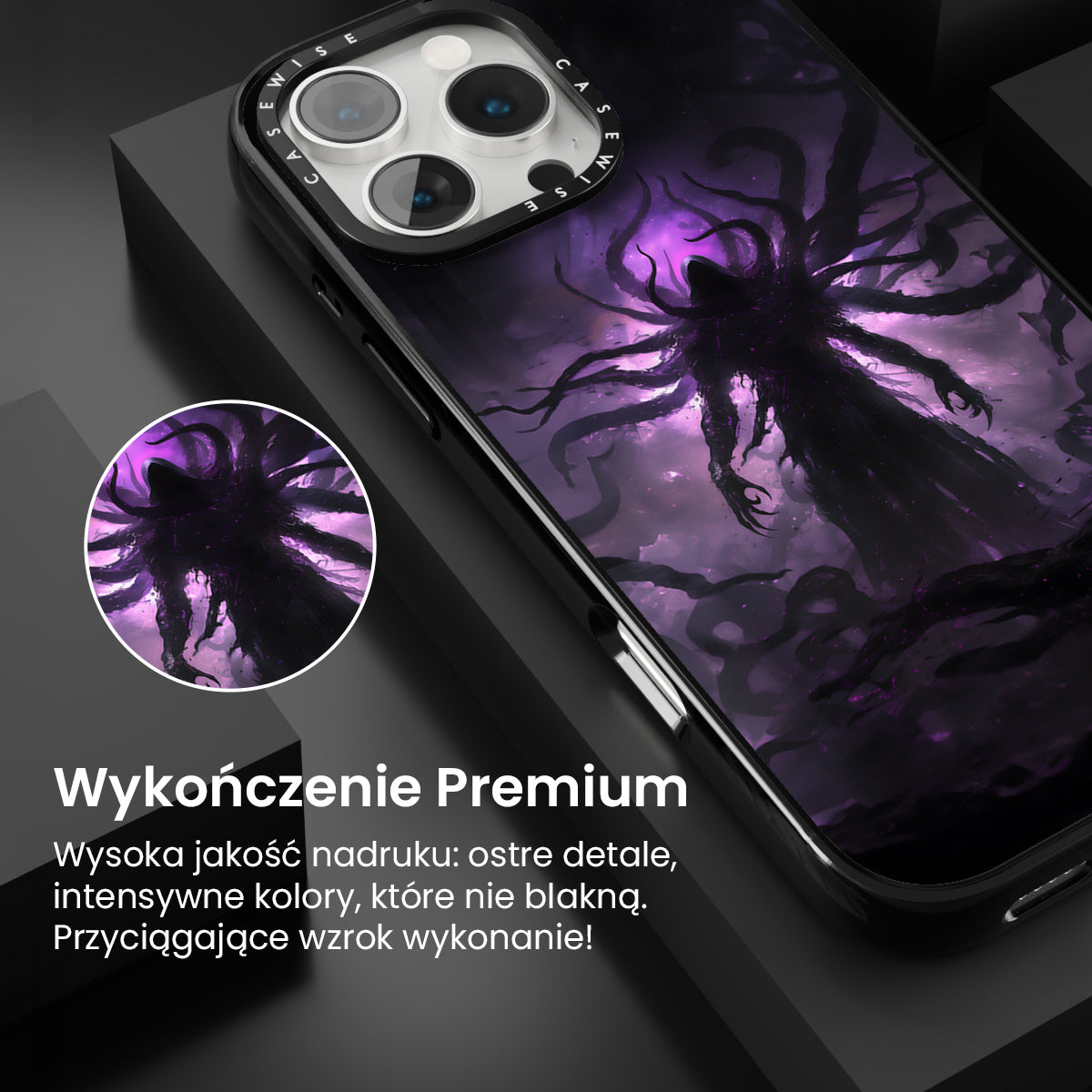 CASEWISE CASEWISE

Wykończenie Premium

Wysoka jakość nadruku: ostre detale, intensywne kolory, które nie blakną. Przyciągające wzrok wykonanie!