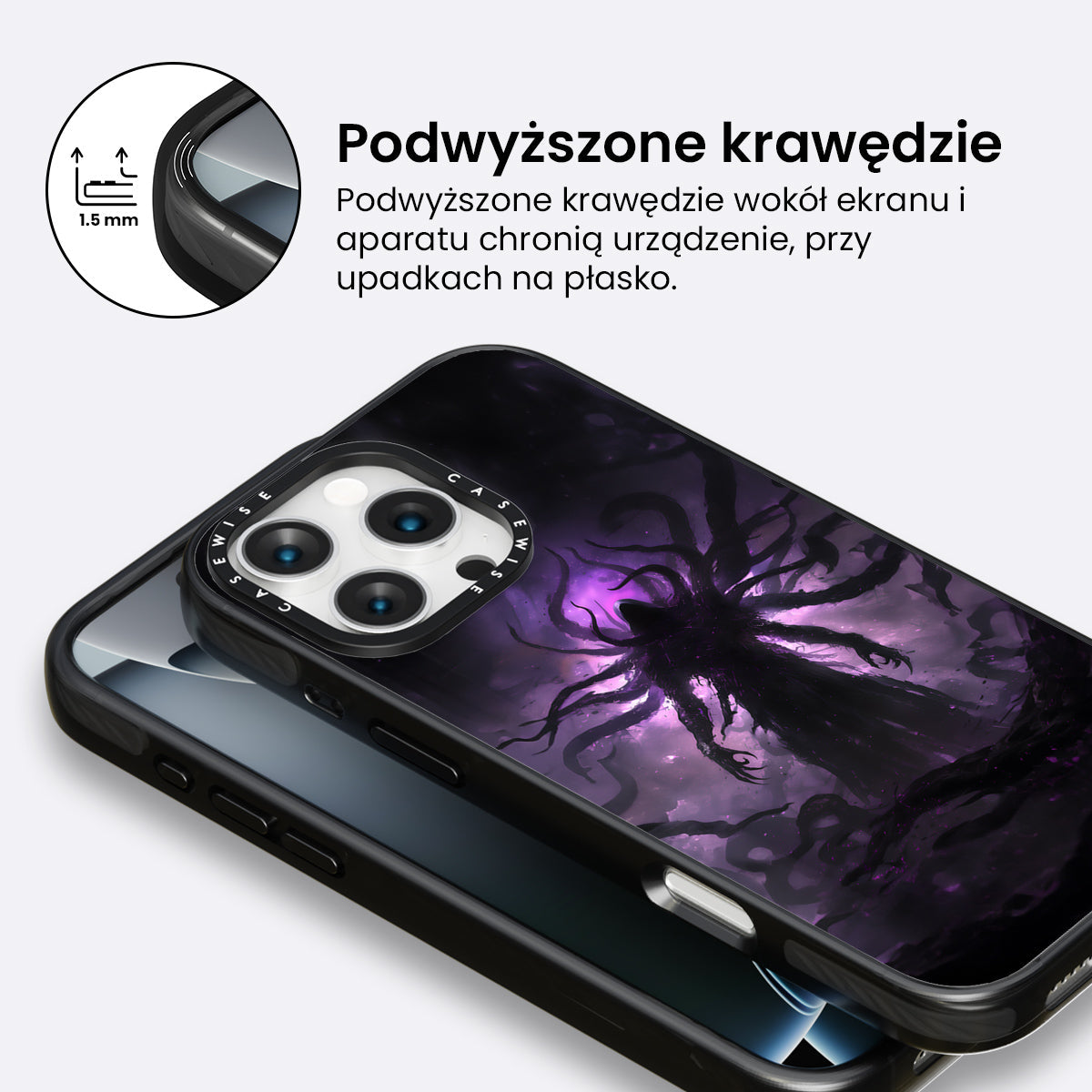 1.5 mm

Podwyższone krawędzie

Podwyższone krawędzie wokół ekranu i aparatu chronią urządzenie, przy upadkach na płasko.

CASEWISE CASEWISE