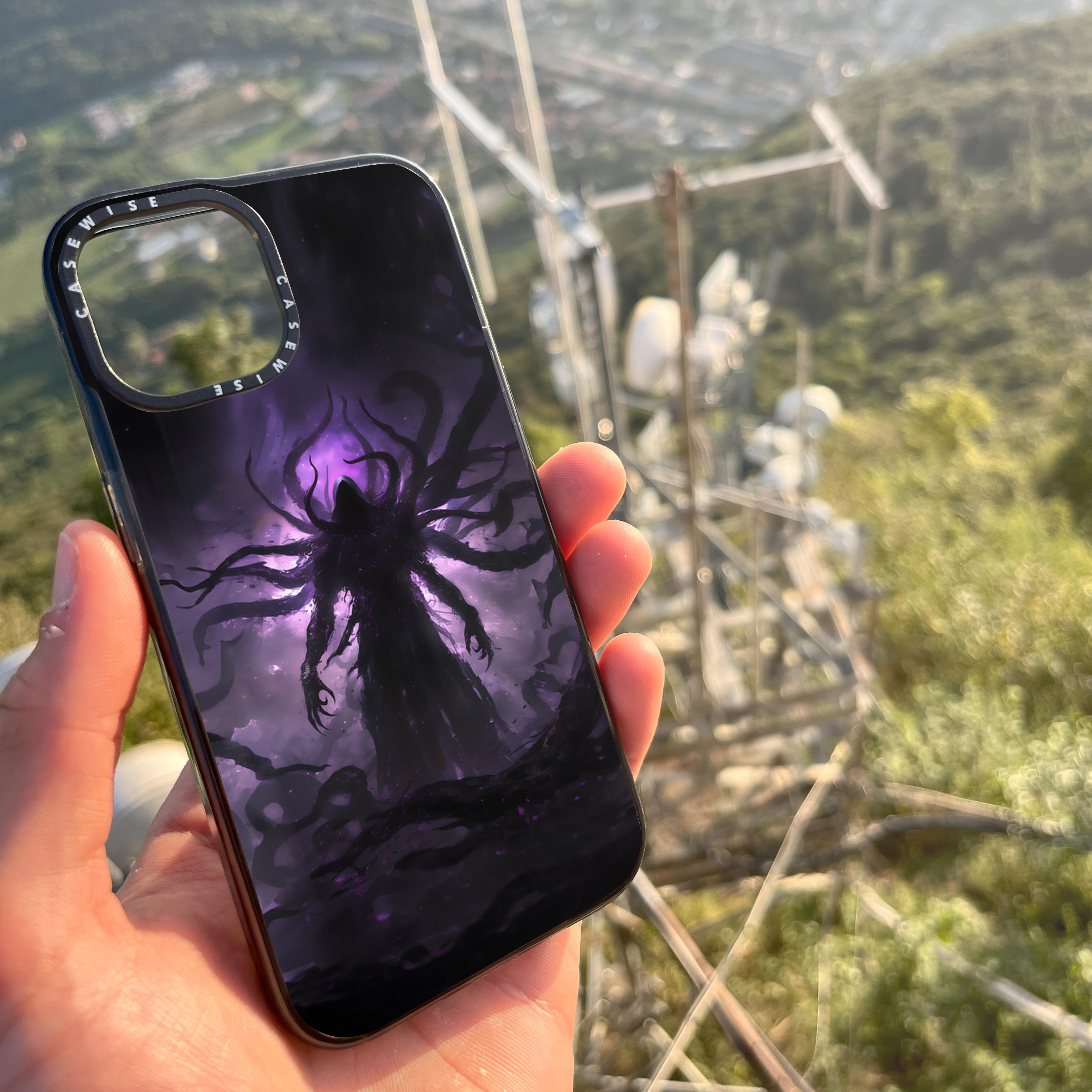 CASEWISE CASEWISE