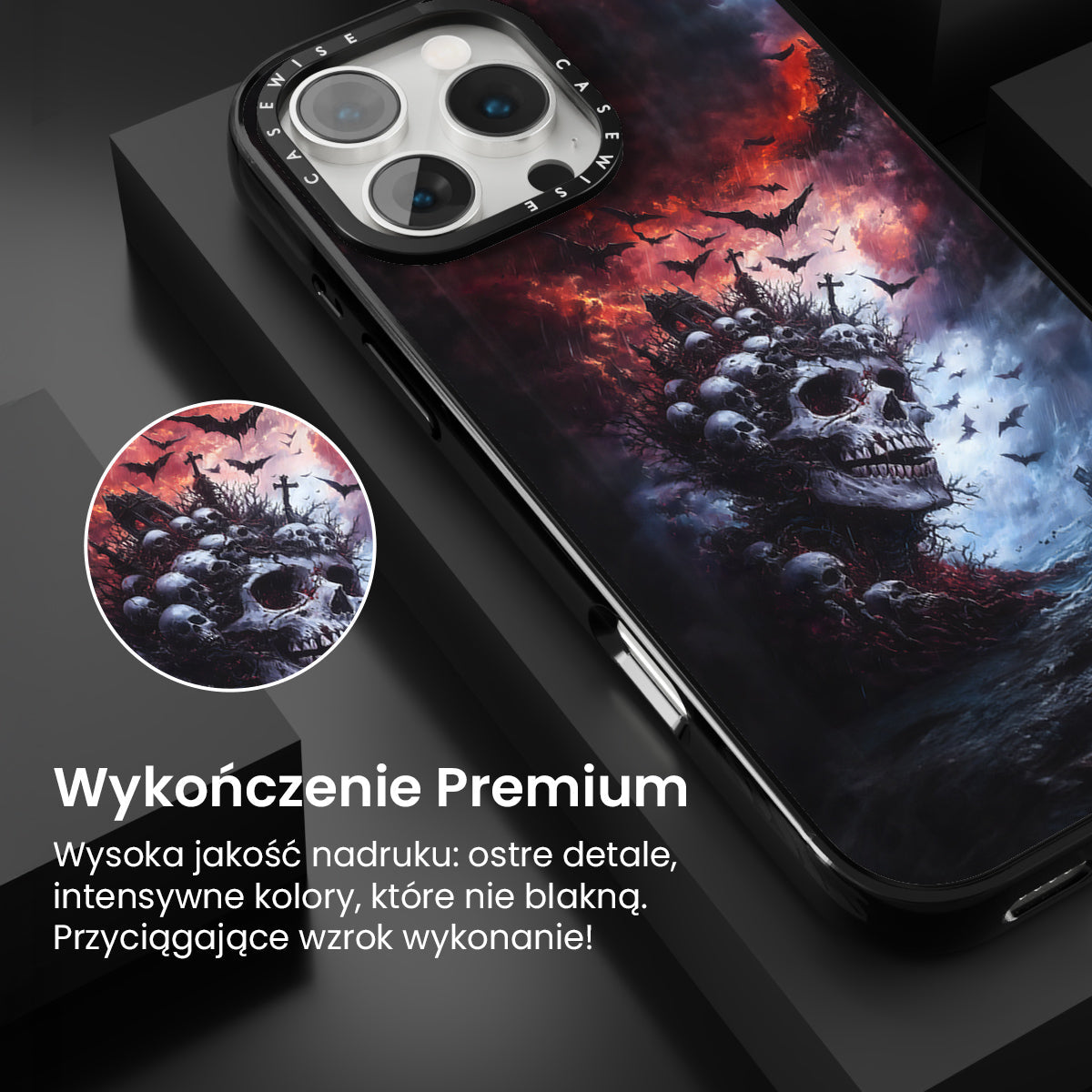 CASEWISE CASEWISE

Wykończenie Premium

Wysoka jakość nadruku: ostre detale, intensywne kolory, które nie blakną. Przyciągające wzrok wykonanie!