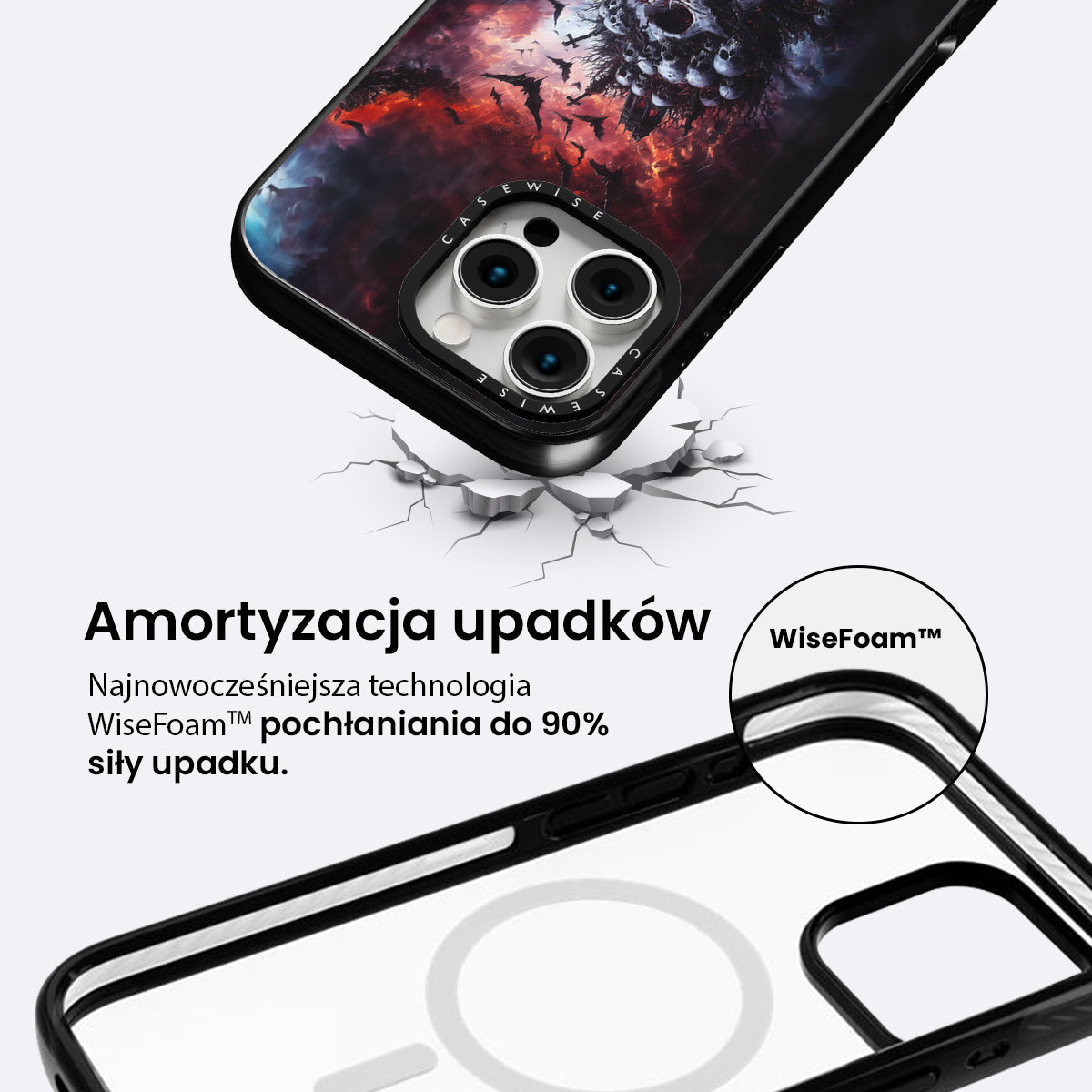 CASEWISE

CASEWISE

Amortyzacja upadków

Najnowocześniejsza technologia WiseFoam™ pochłaniania do 90% siły upadku.

WiseFoam™