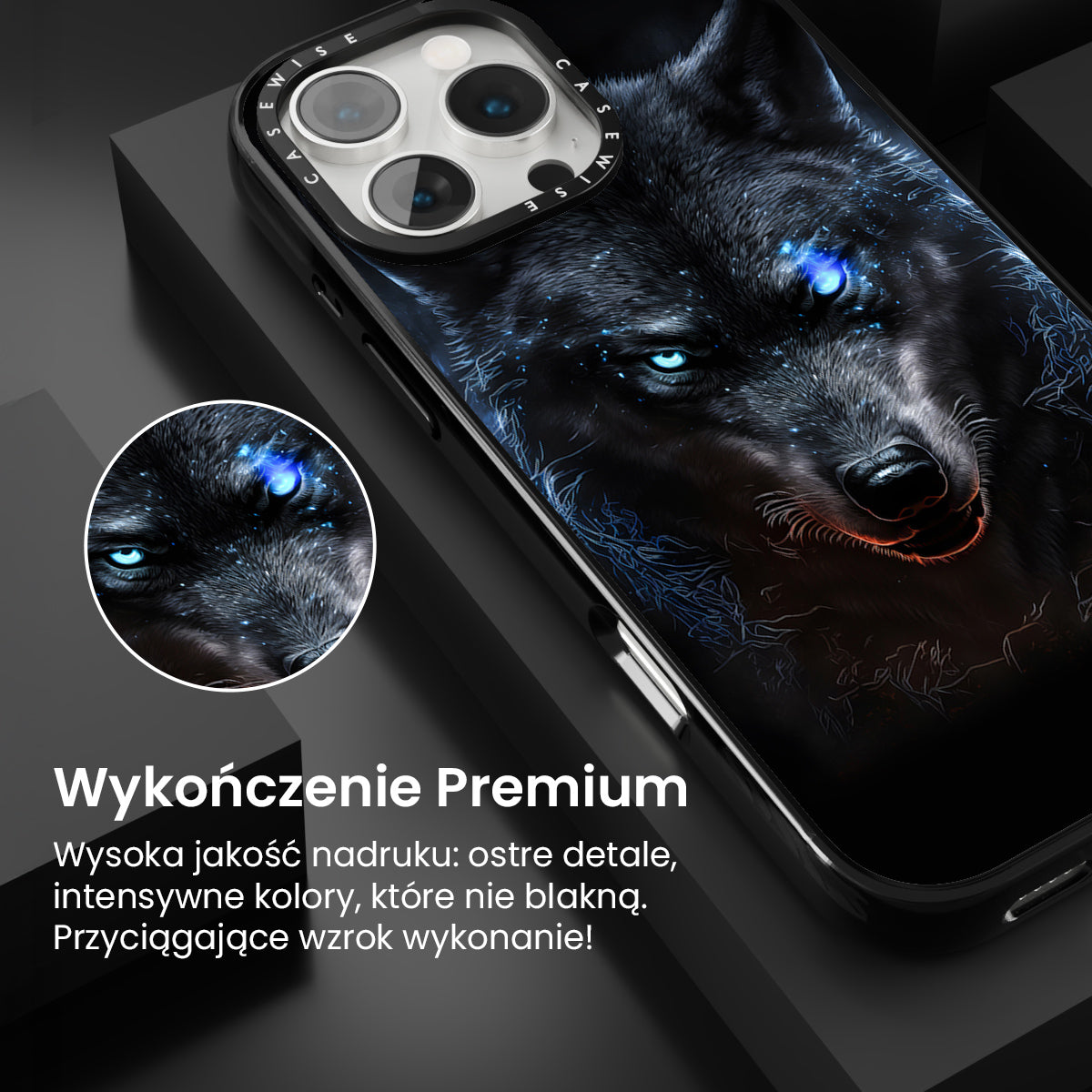 CASEWISE CASEWISE

Wykończenie Premium

Wysoka jakość nadruku: ostre detale, intensywne kolory, które nie blakną. Przyciągające wzrok wykonanie!