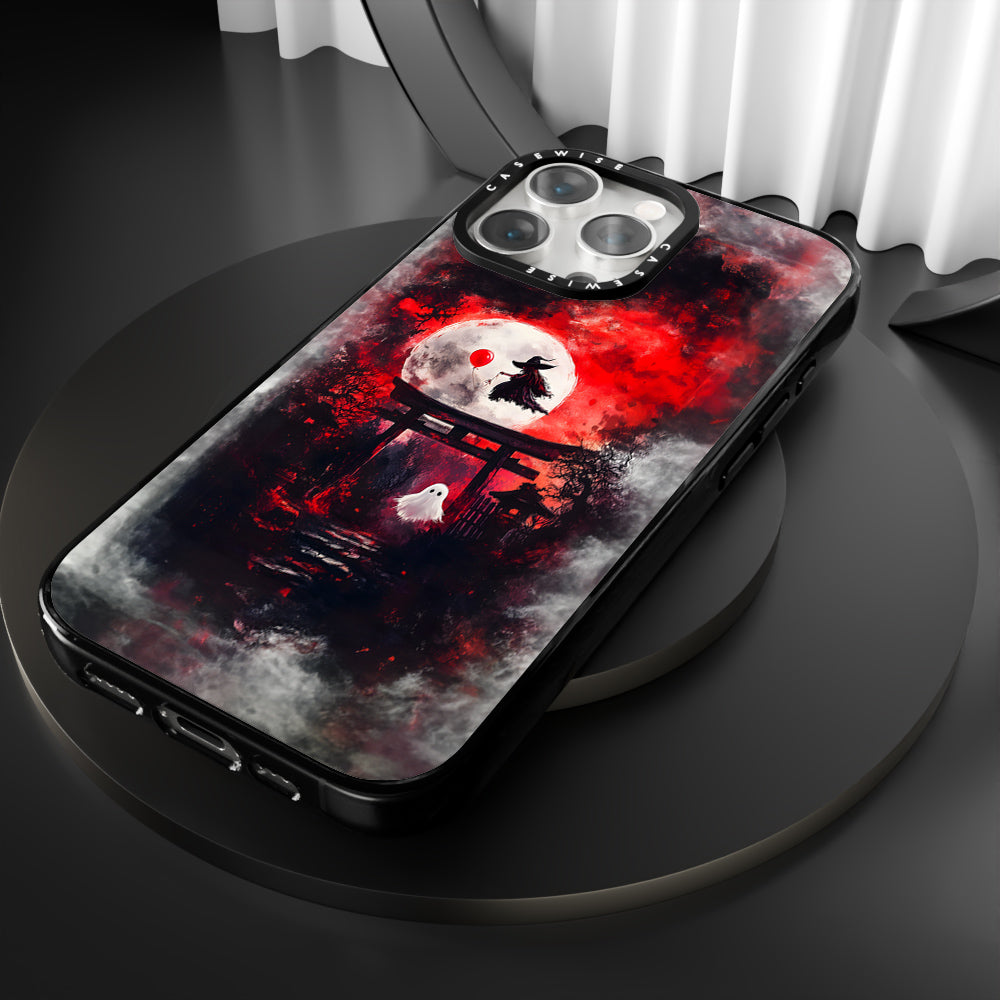 CASEWISE CASEWISE