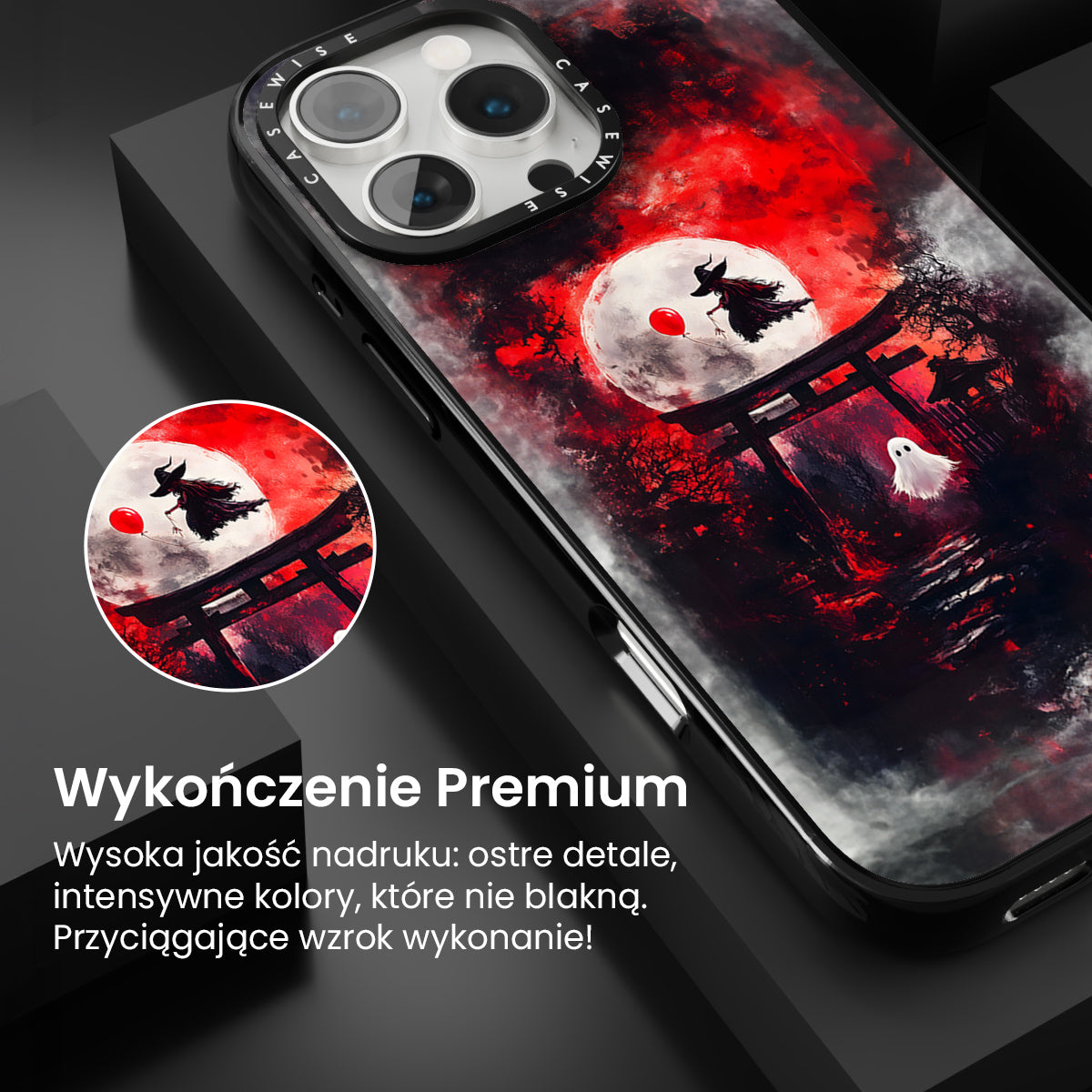 CASEWISE CASEWISE

Wykończenie Premium

Wysoka jakość nadruku: ostre detale, intensywne kolory, które nie blakną. Przyciągające wzrok wykonanie!