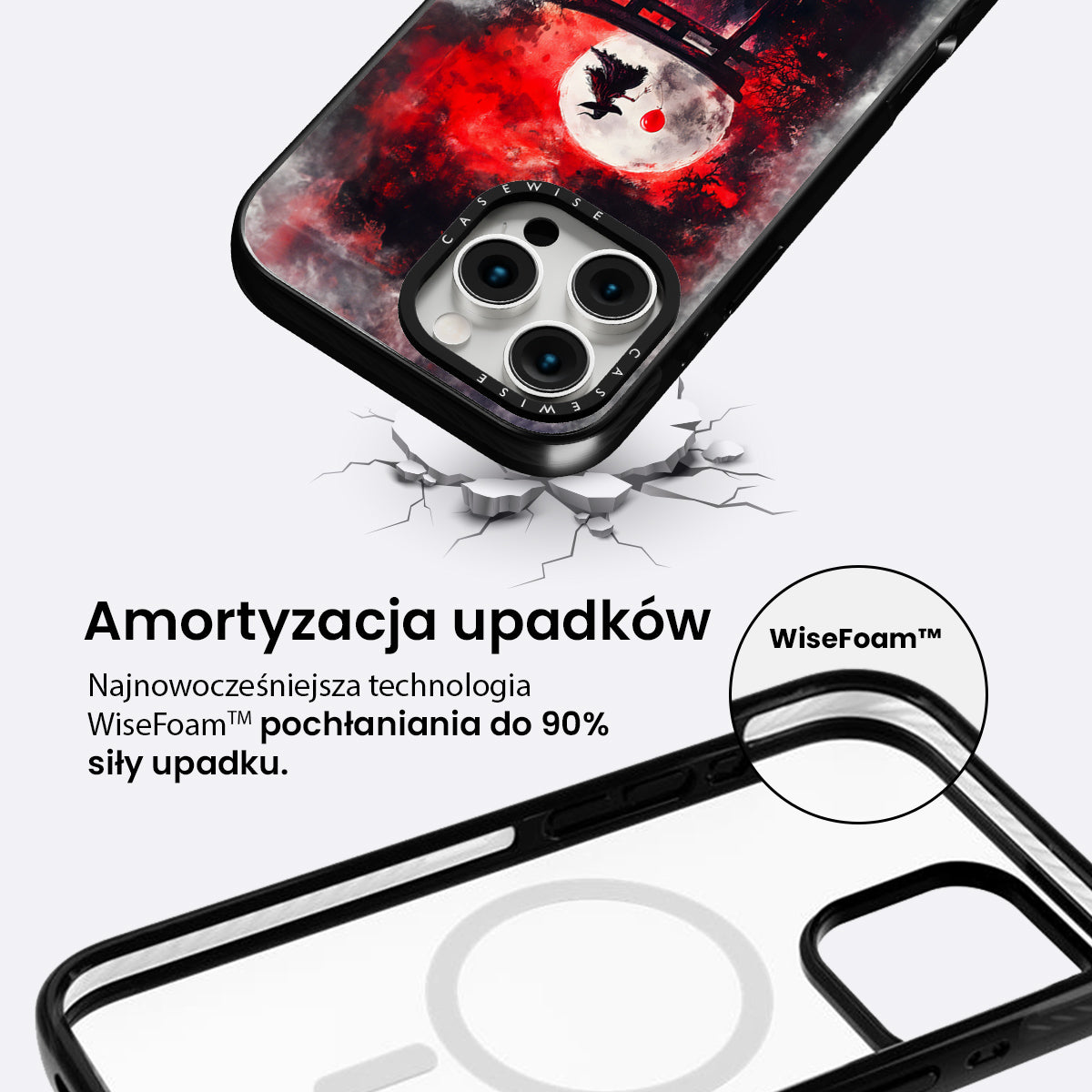 CASEWISE

CASEWISE

Amortyzacja upadków

Najnowocześniejsza technologia WiseFoam™ pochłaniania do 90% siły upadku.

WiseFoam™