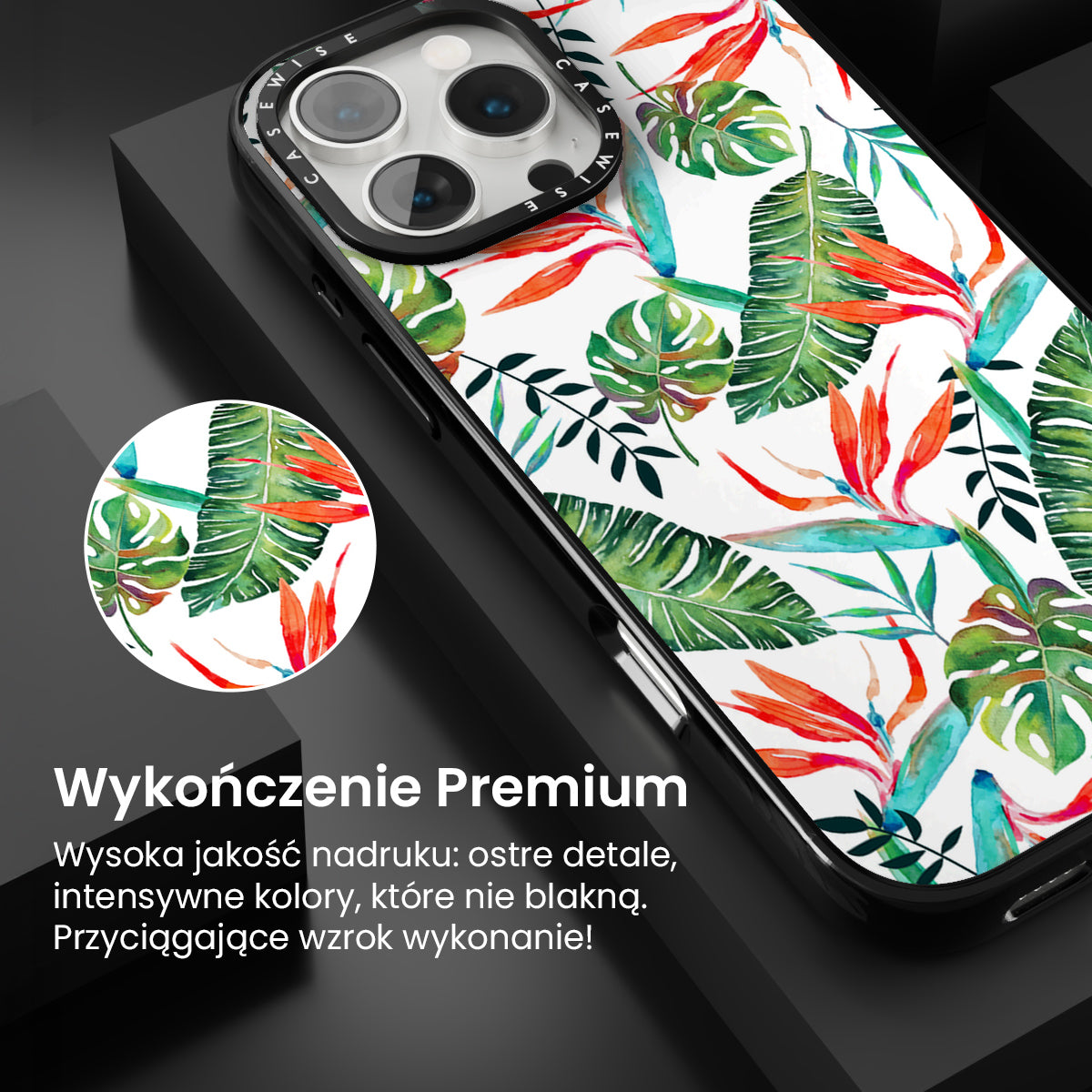 CASEWISE CASEWISE

Wykończenie Premium

Wysoka jakość nadruku: ostre detale, intensywne kolory, które nie blakną. Przyciągające wzrok wykonanie!