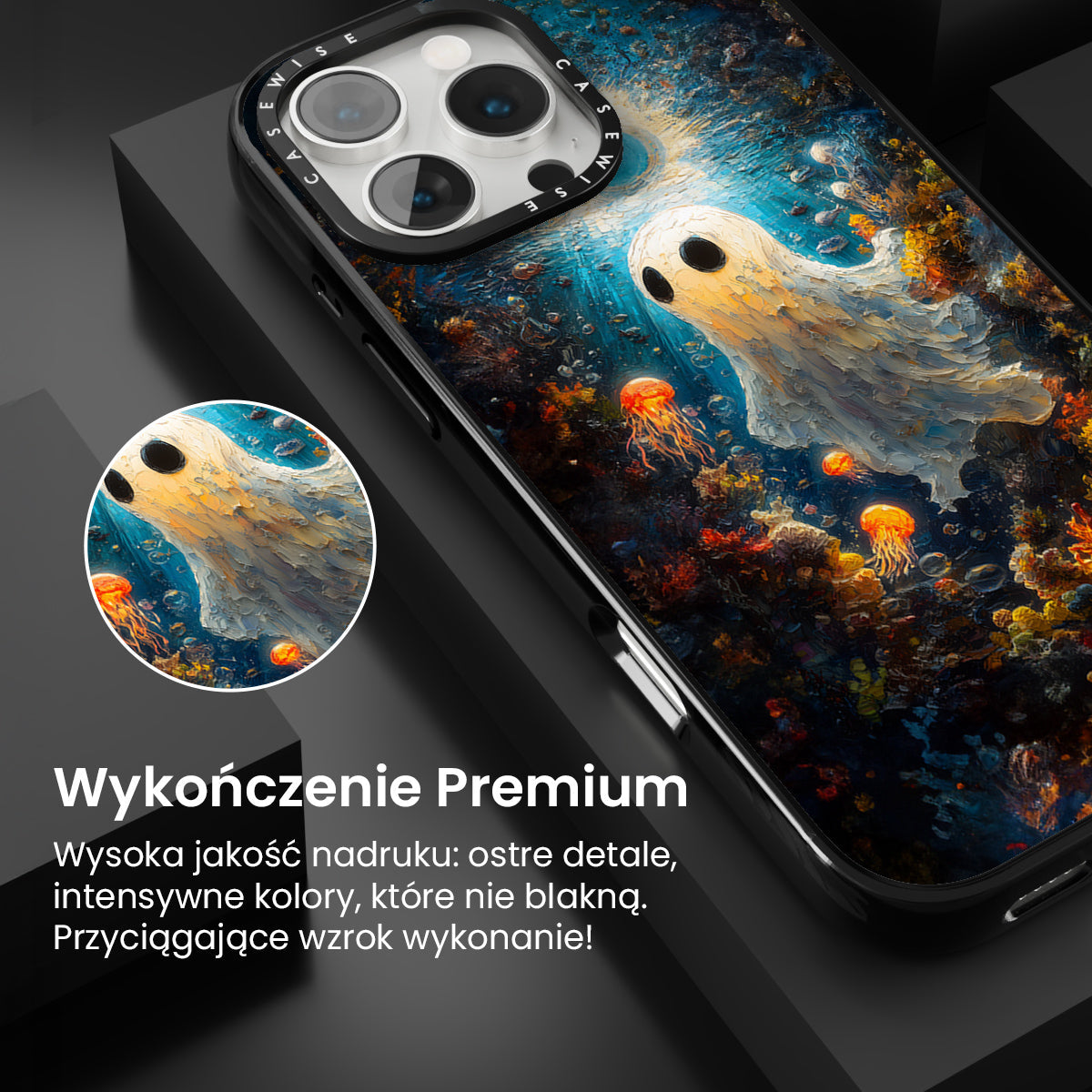 CASEWISE CASEWISE

Wykończenie Premium

Wysoka jakość nadruku: ostre detale, intensywne kolory, które nie blakną. Przyciągające wzrok wykonanie!