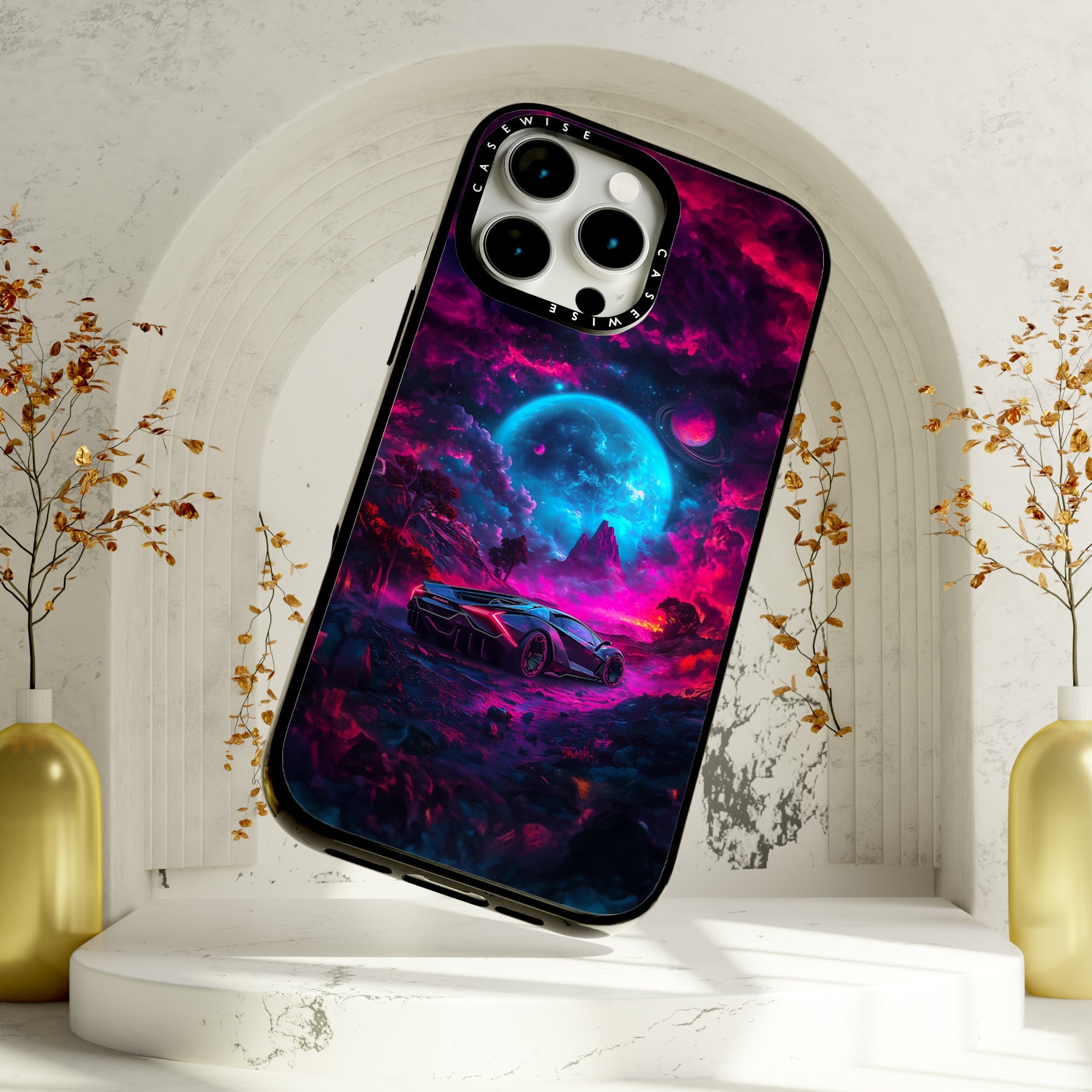 CASEWISE
CASEWISE