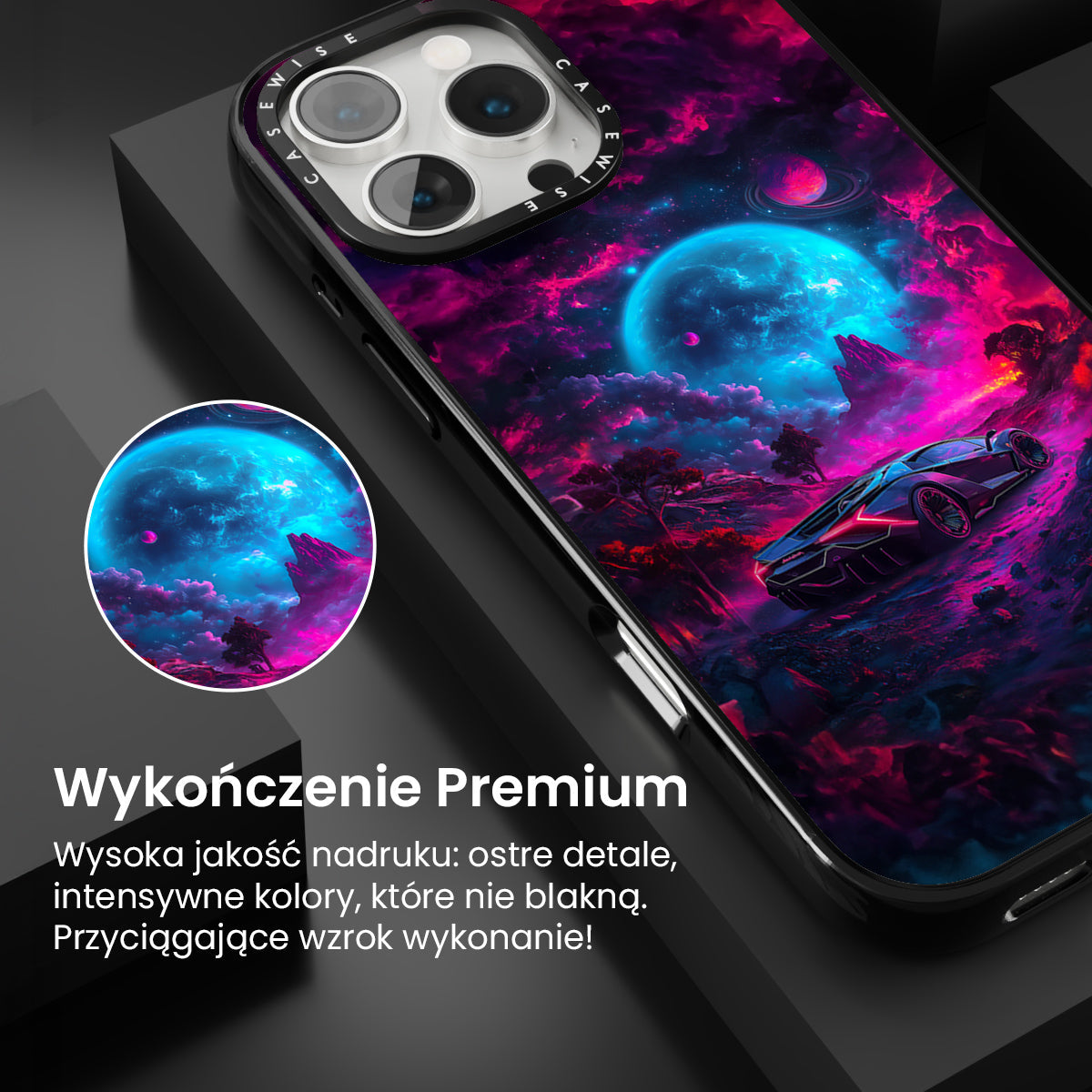 CASEWISE CASEWISE

Wykończenie Premium

Wysoka jakość nadruku: ostre detale, intensywne kolory, które nie blakną. Przyciągające wzrok wykonanie!