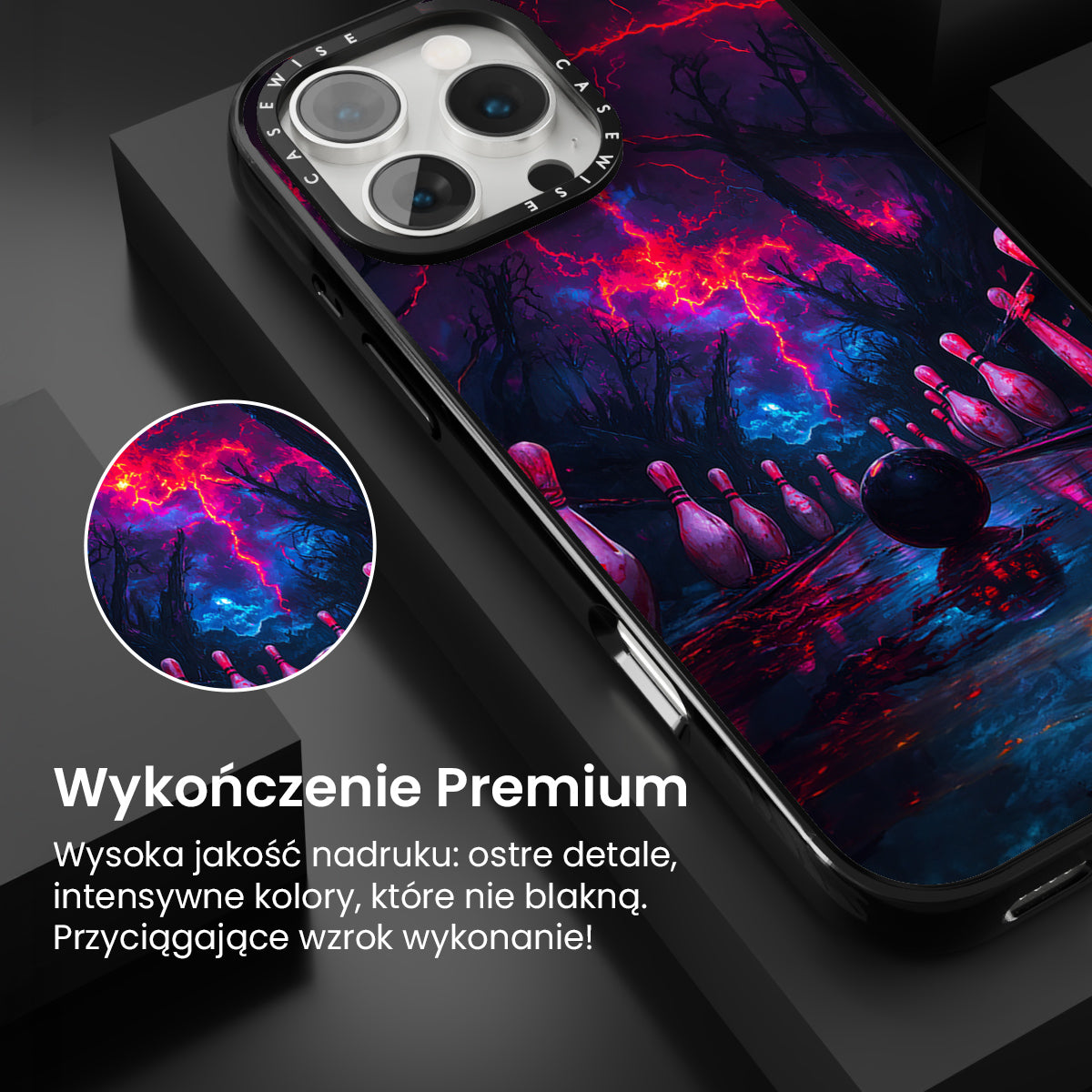 CASEWISE CASEWISE

Wykończenie Premium

Wysoka jakość nadruku: ostre detale, intensywne kolory, które nie blakną. Przyciągające wzrok wykonanie!