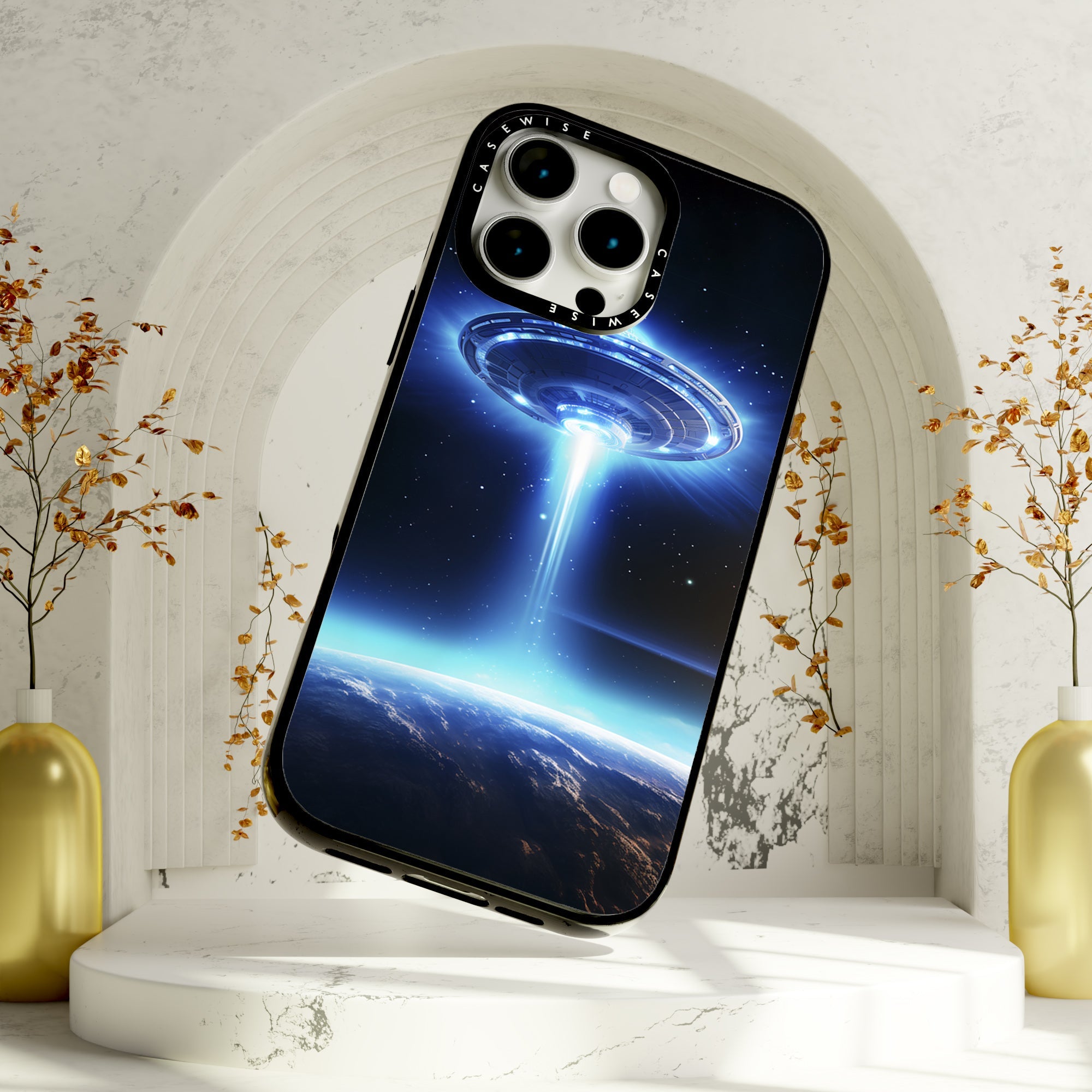 CASEWISE CASEWISE