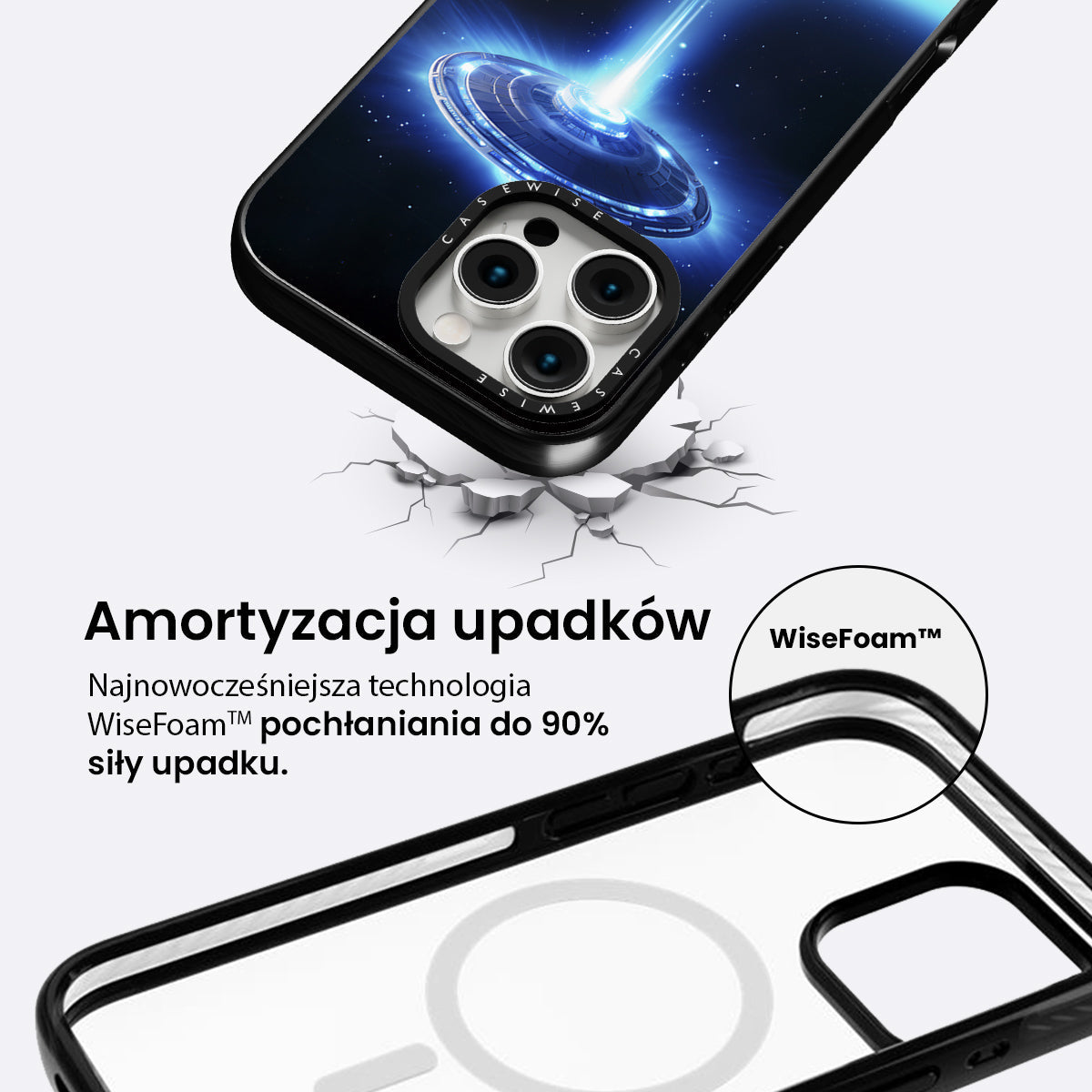 CASEWISE

CASEWISE

Amortyzacja upadków

Najnowocześniejsza technologia WiseFoam™ pochłaniania do 90% siły upadku.

WiseFoam™