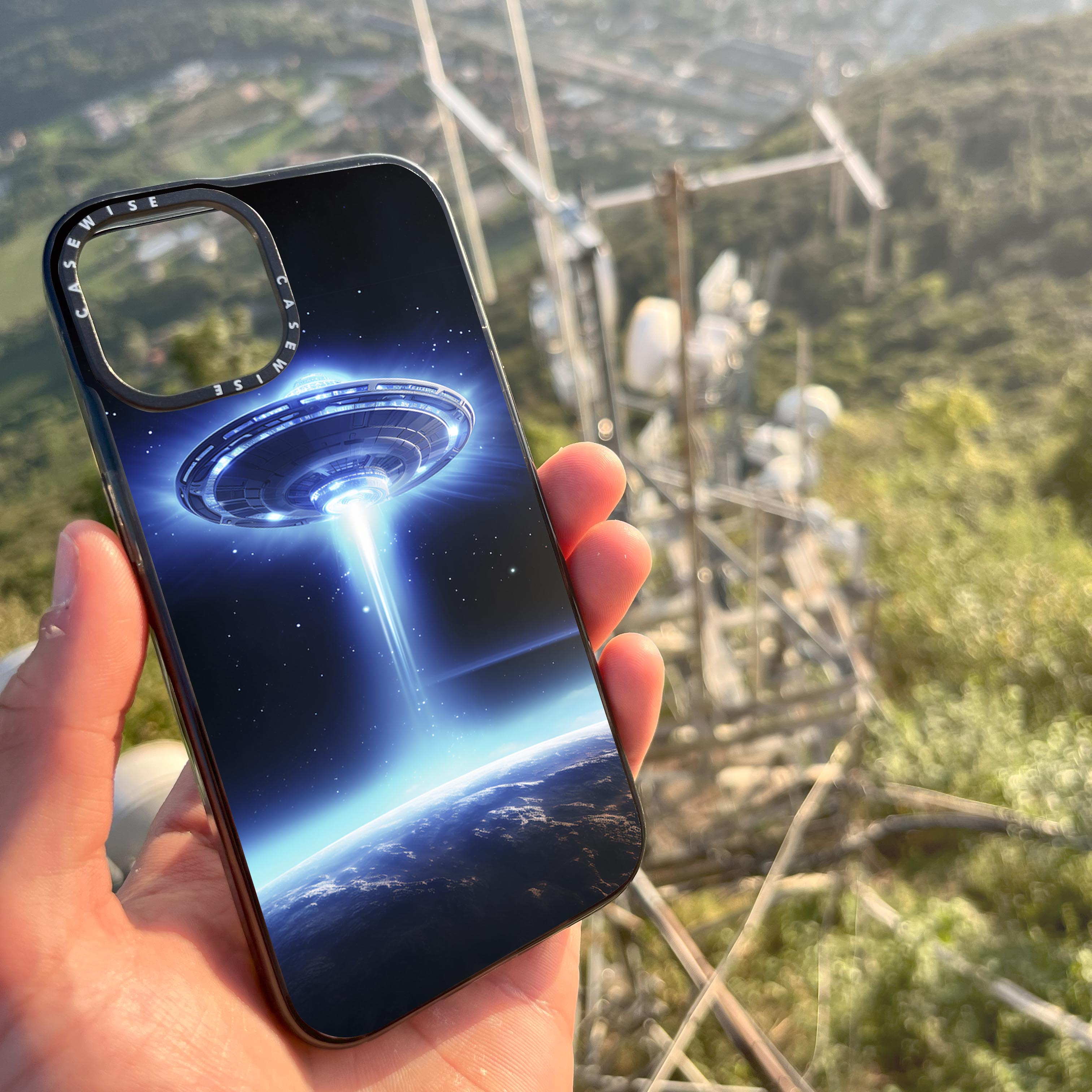 CASEWISE
CASEWISE