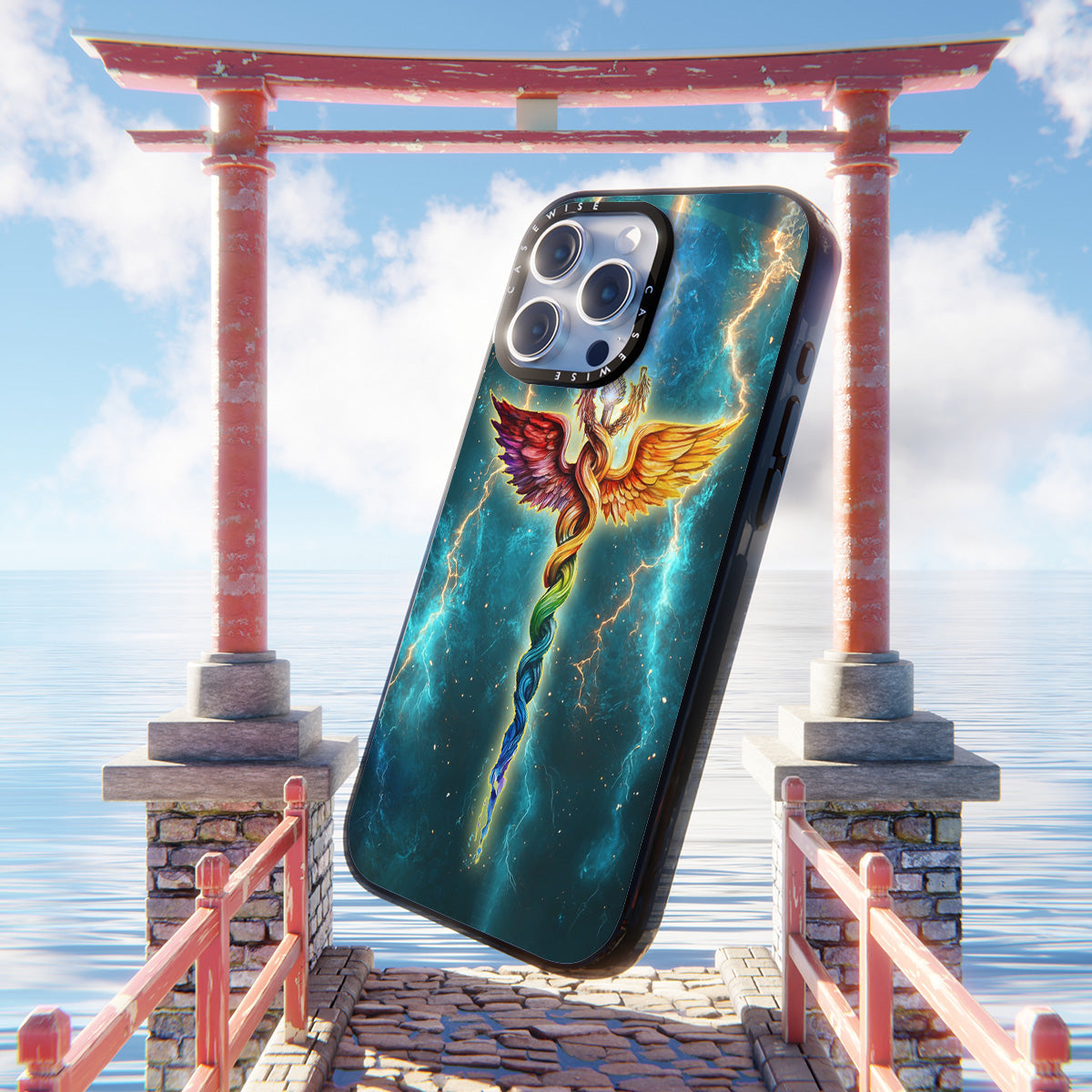 CASEWISE CASEWISE