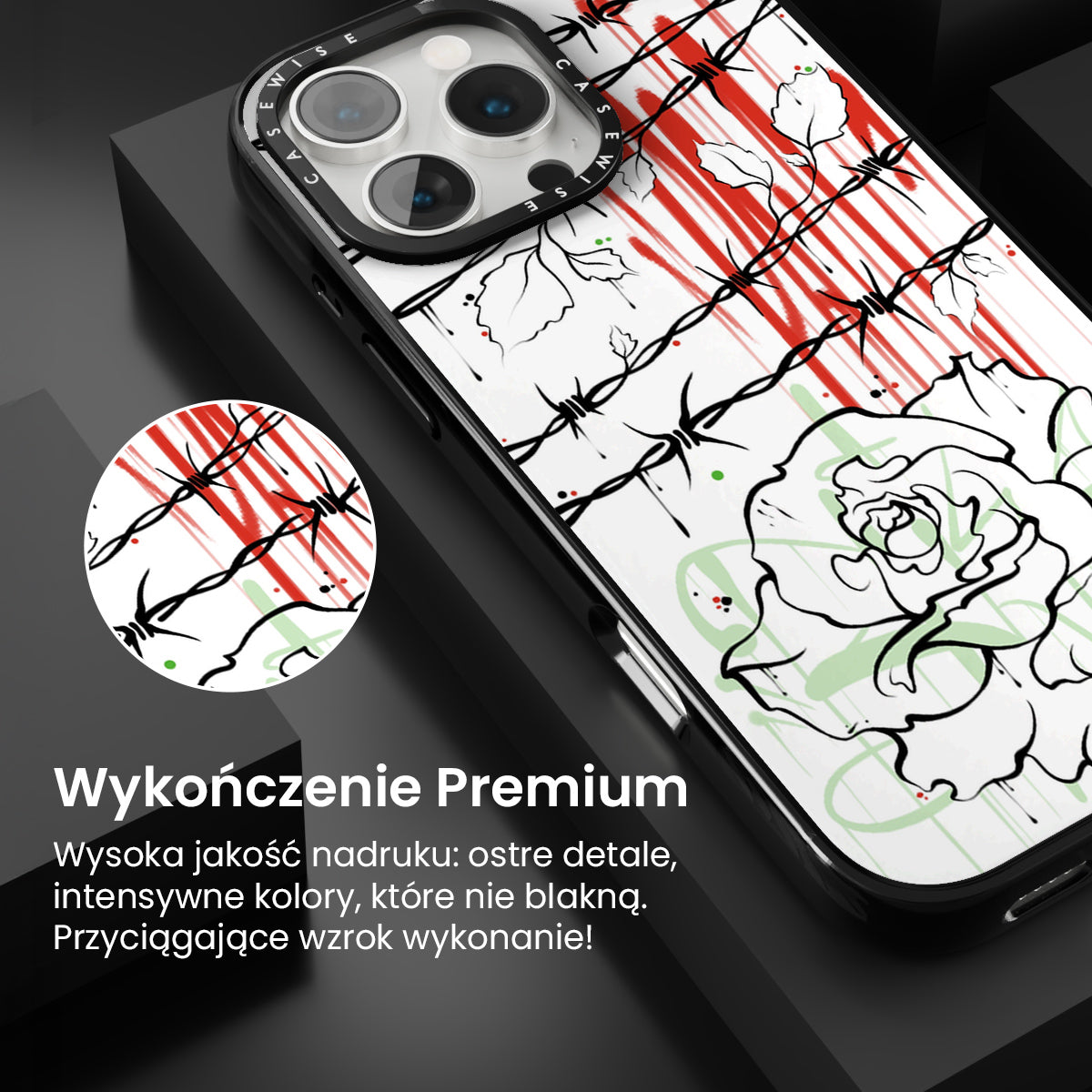 CASEWISE CASEWISE

Wykończenie Premium

Wysoka jakość nadruku: ostre detale, intensywne kolory, które nie blakną. Przyciągające wzrok wykonanie!