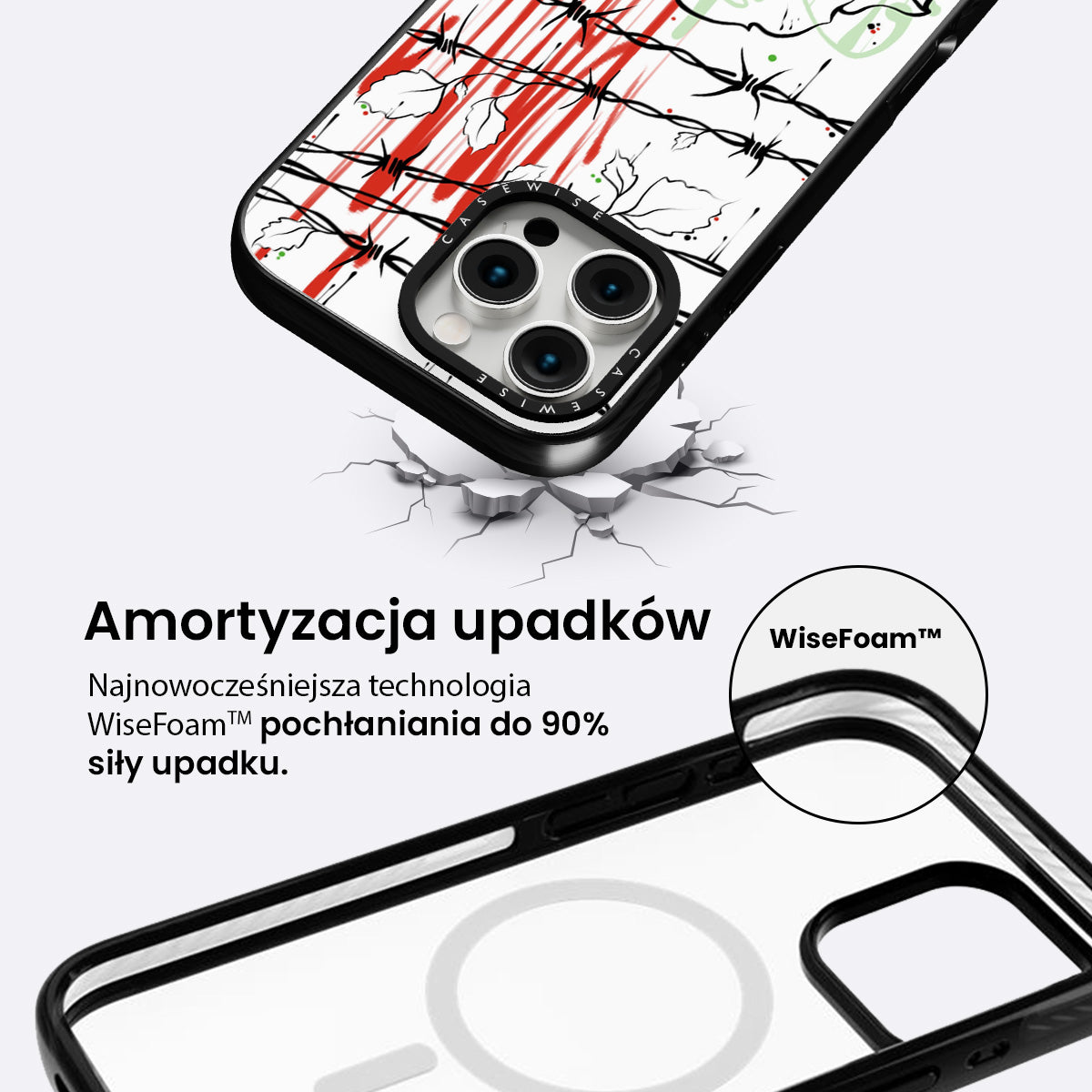 CASEWISE

CASEWISE

Amortyzacja upadków

Najnowocześniejsza technologia WiseFoam™ pochłaniania do 90% siły upadku.

WiseFoam™