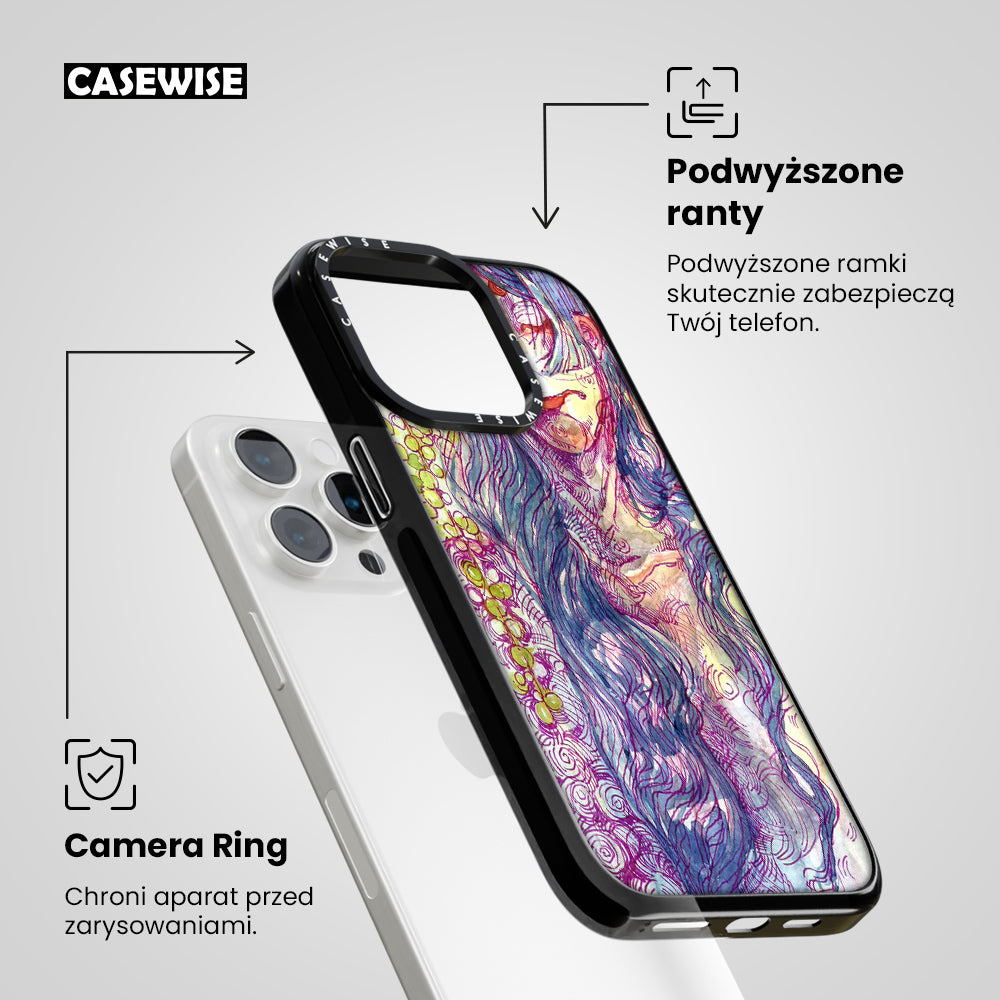 CASEWISE

Podwyższone ranty

Podwyższone ramki skutecznie zabezpieczą Twój telefon.

CASEWISE

CASEWISE

Camera Ring

Chroni aparat przed zarysowaniami.