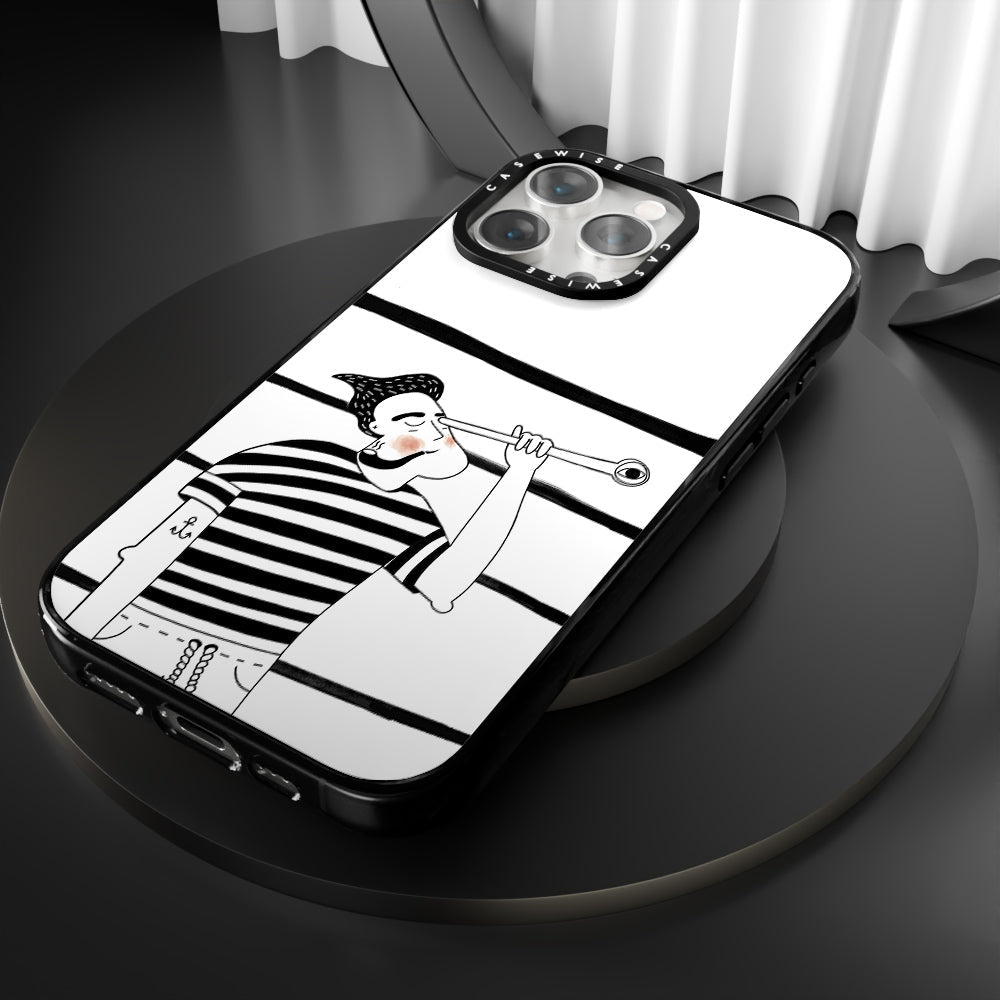 CASEWISE CASEWISE