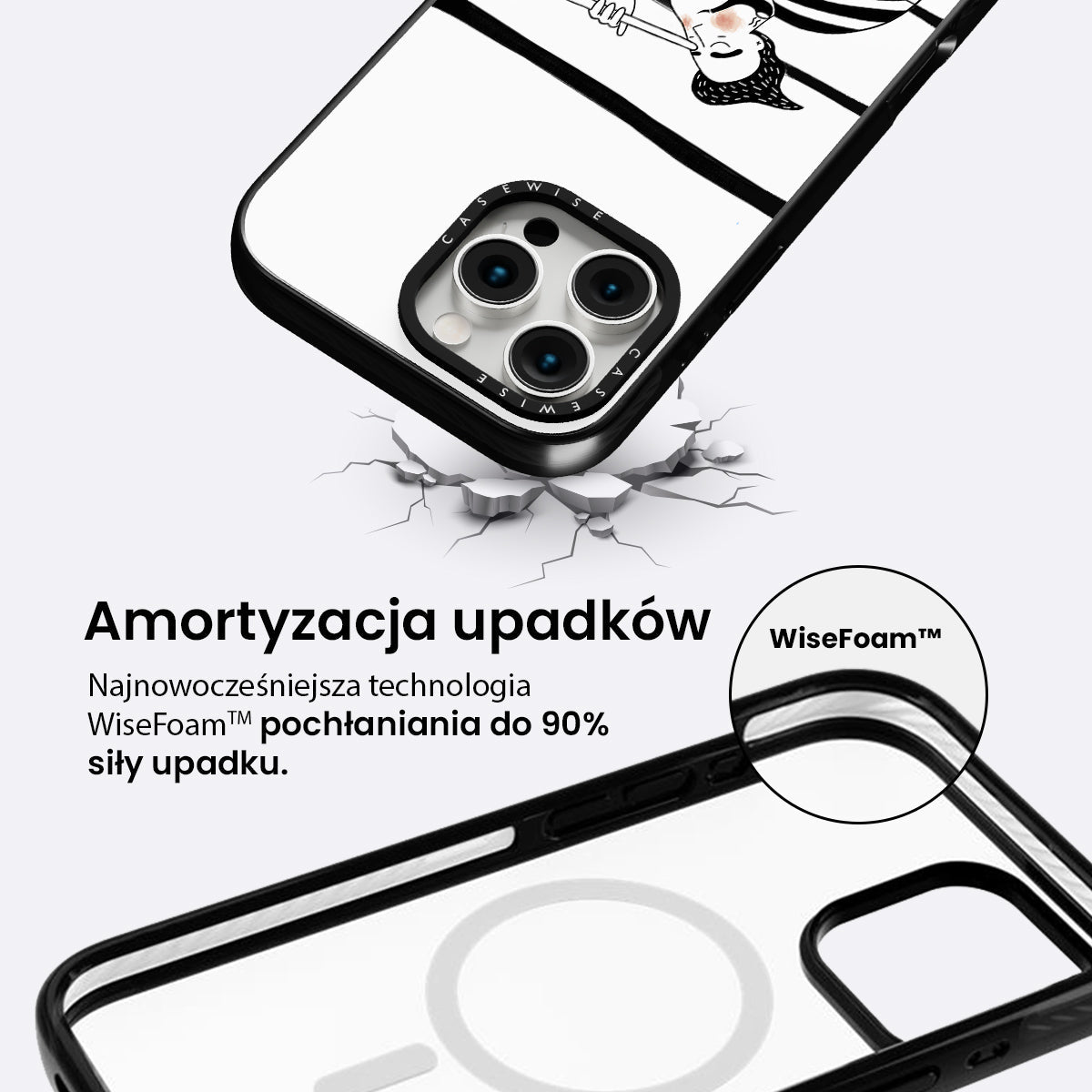 CASEWISE

CASEWISE

Amortyzacja upadków

Najnowocześniejsza technologia WiseFoam™ pochłaniania do 90% siły upadku.

WiseFoam™