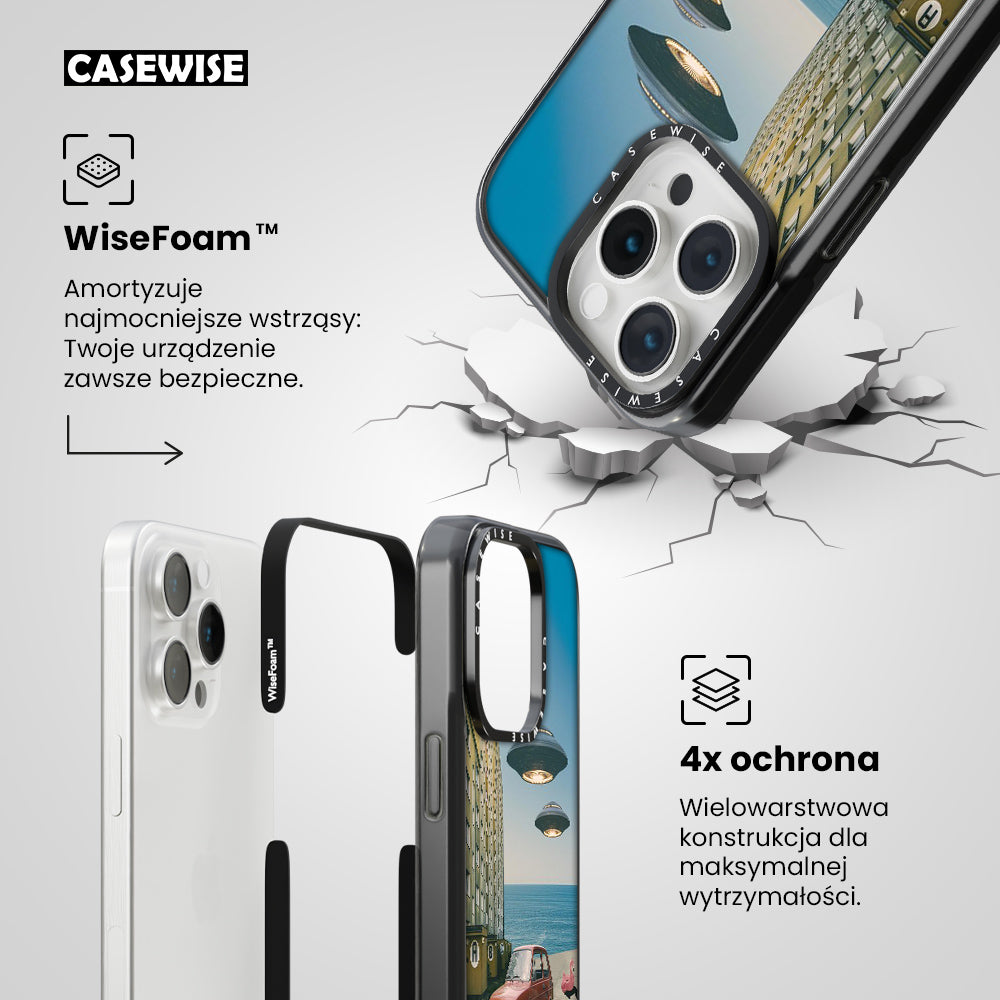 CASEWISE

WiseFoam™

Amortyzuje najmocniejsze wstrząsy: Twoje urządzenie zawsze bezpieczne.

CASEWISE

CASEWISE

WiseFoam™

CASEWISE

4x ochrona

Wielowarstwowa konstrukcja dla maksymalnej wytrzymałości.