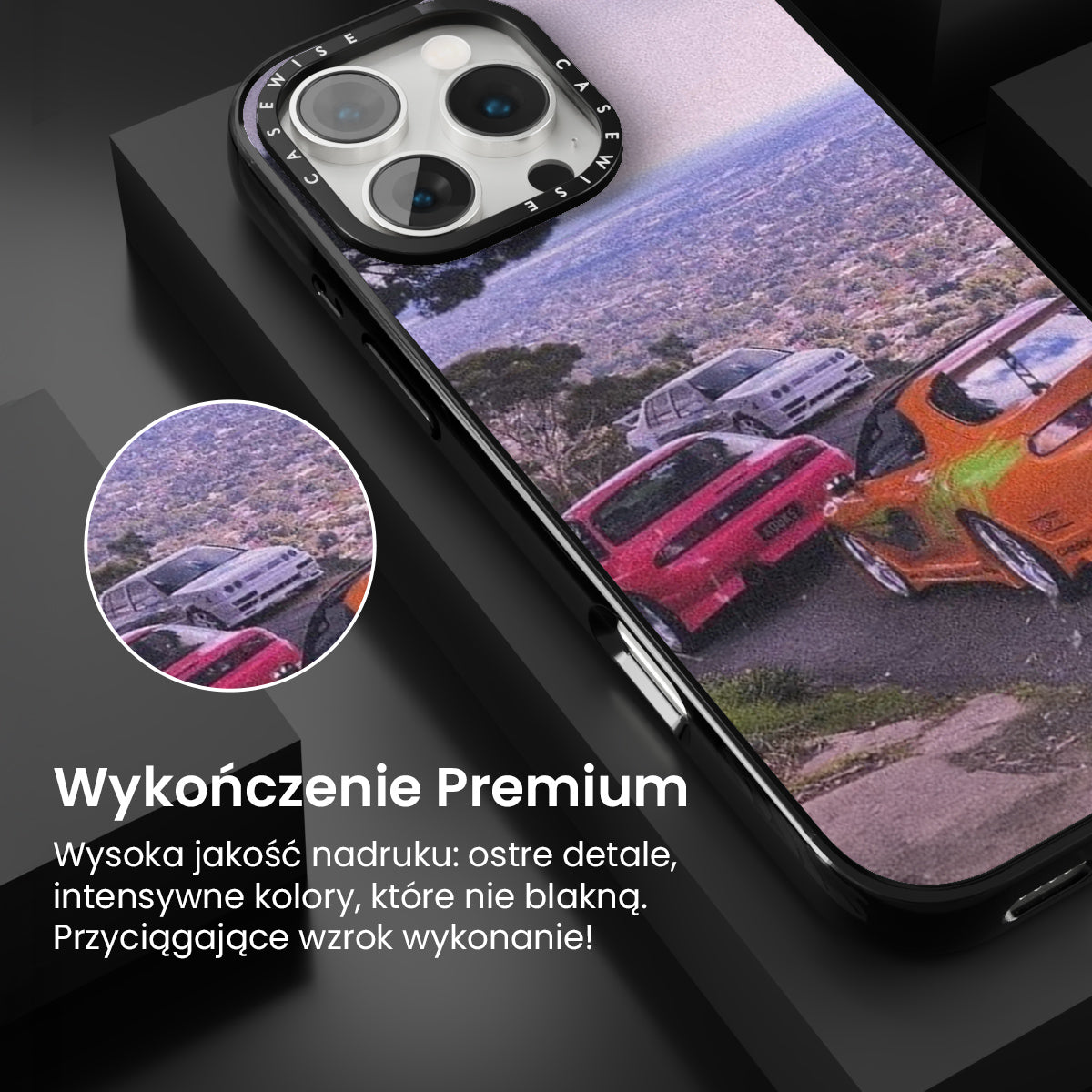 CASEWISE CASEWISE

Wykończenie Premium

Wysoka jakość nadruku: ostre detale, intensywne kolory, które nie blakną. Przyciągające wzrok wykonanie!