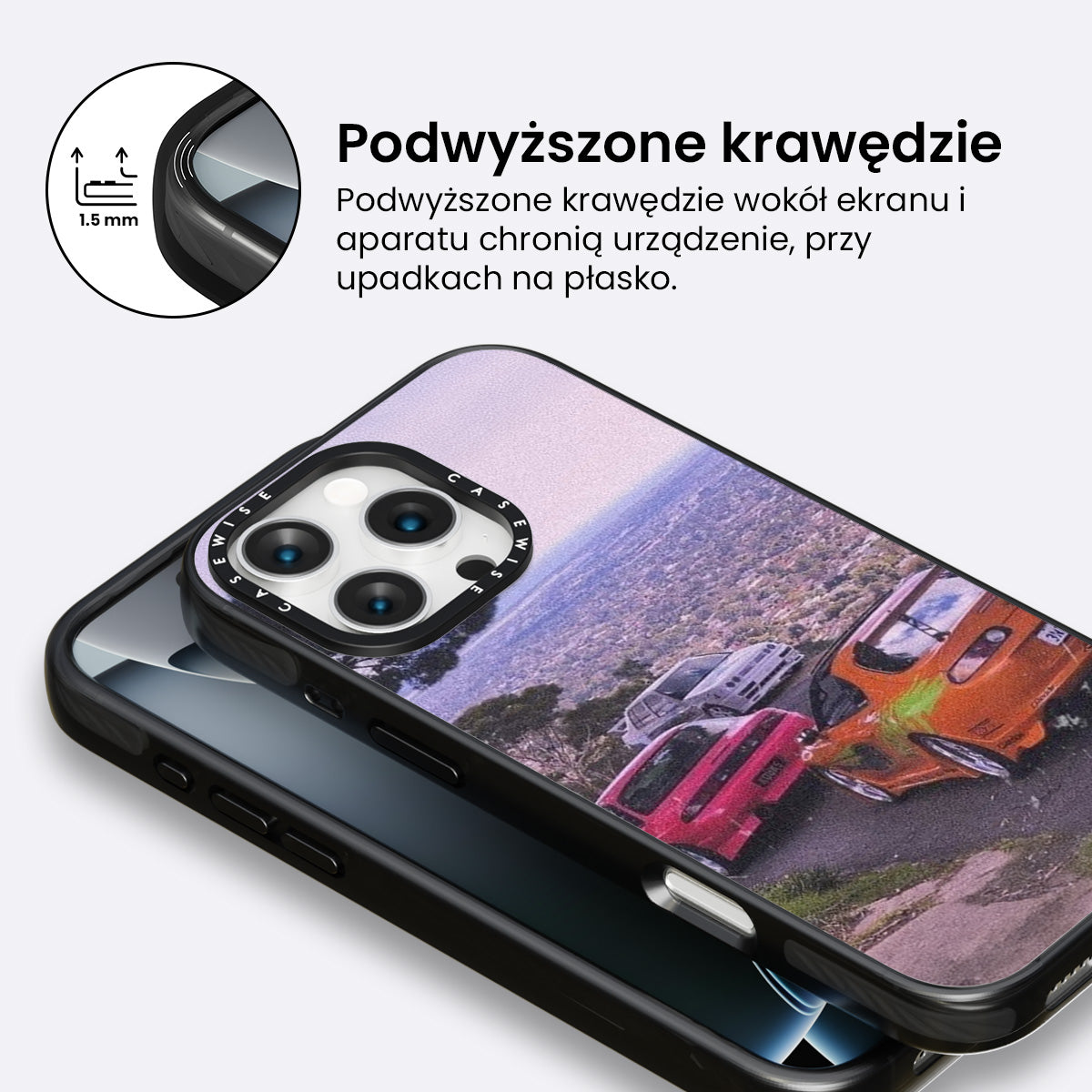 1.5 mm

Podwyższone krawędzie

Podwyższone krawędzie wokół ekranu i aparatu chronią urządzenie, przy upadkach na płasko.

CASEWISE CASEWISE