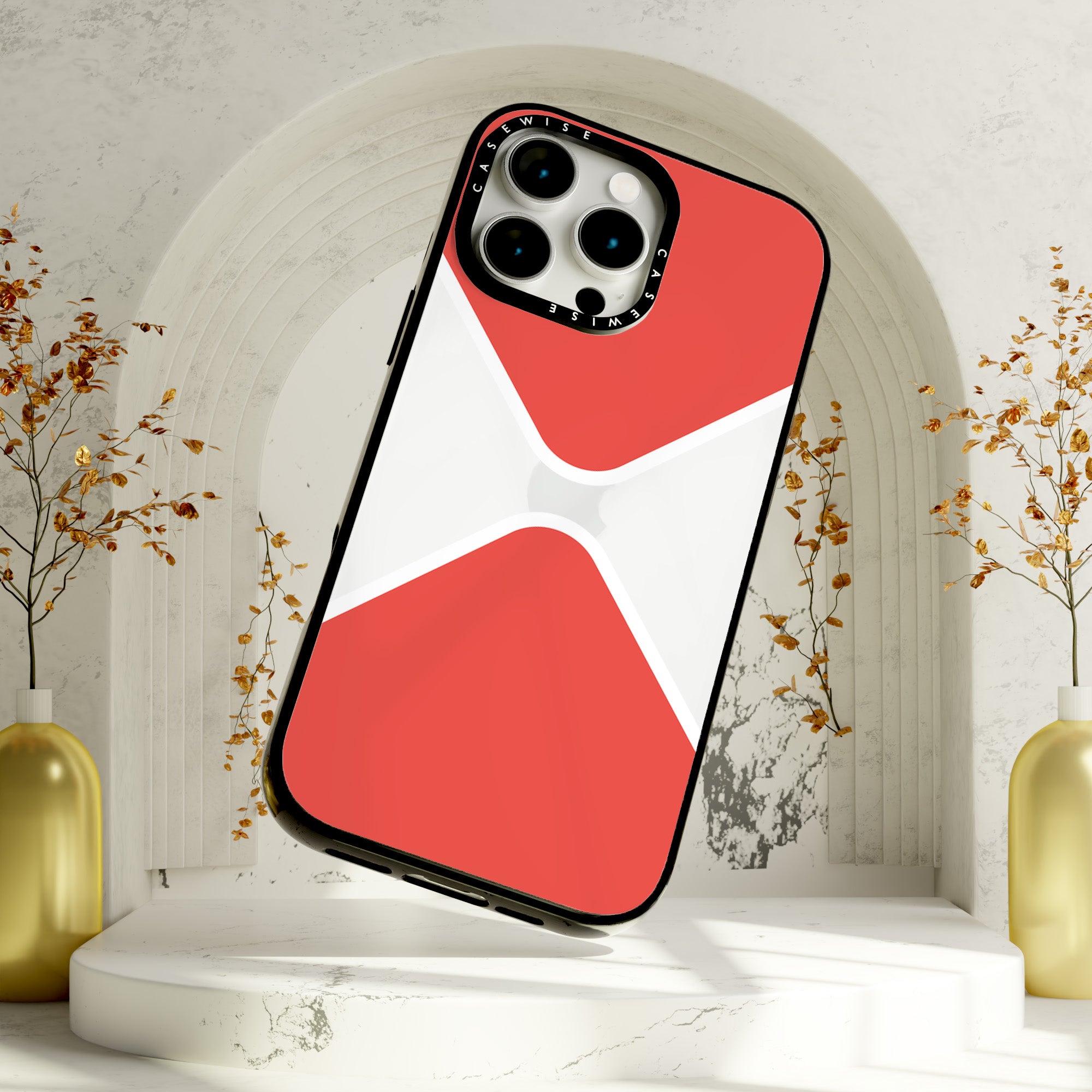 CASEWISE
CASEWISE