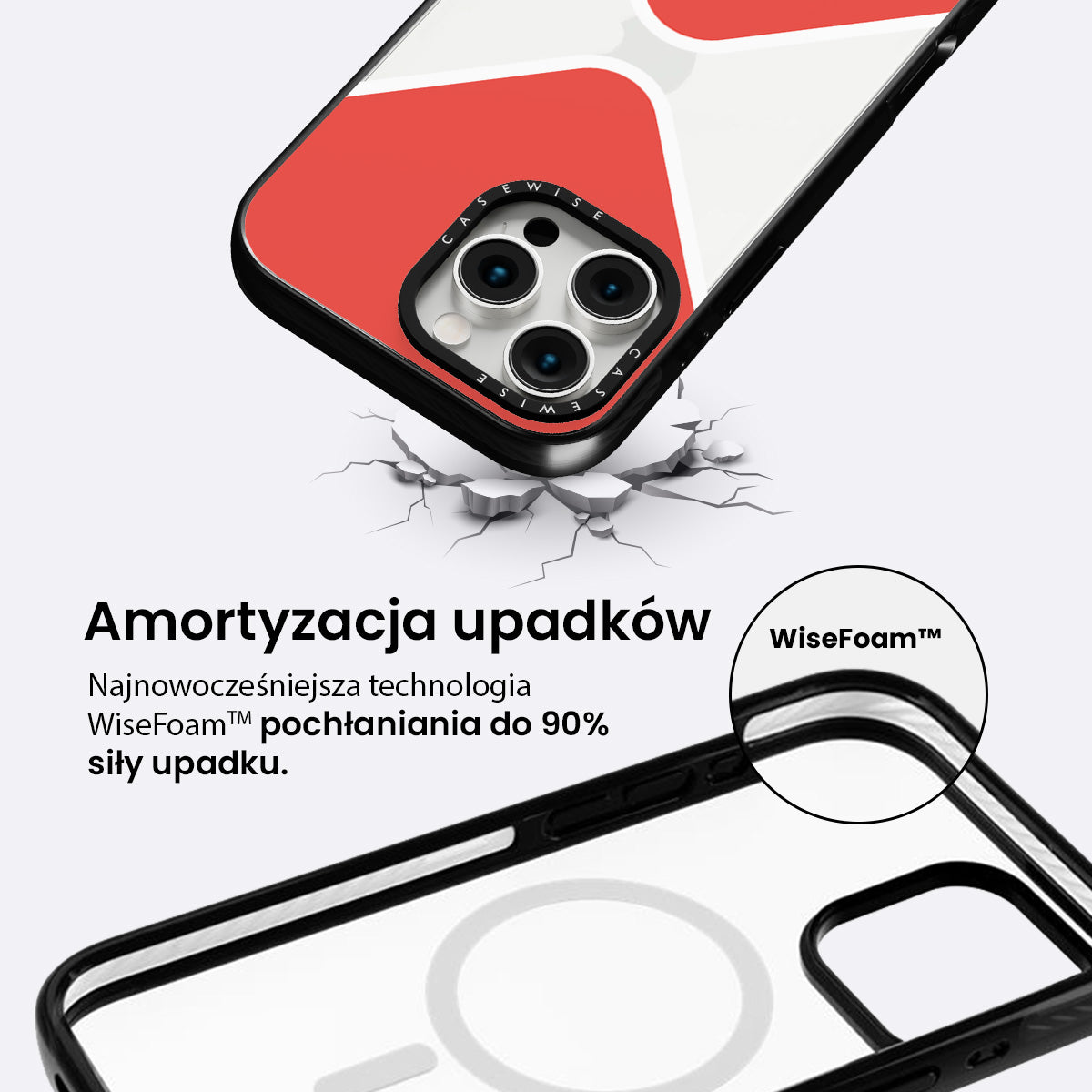 CASEWISE

CASEWISE

Amortyzacja upadków

Najnowocześniejsza technologia WiseFoam™ pochłaniania do 90% siły upadku.

WiseFoam™