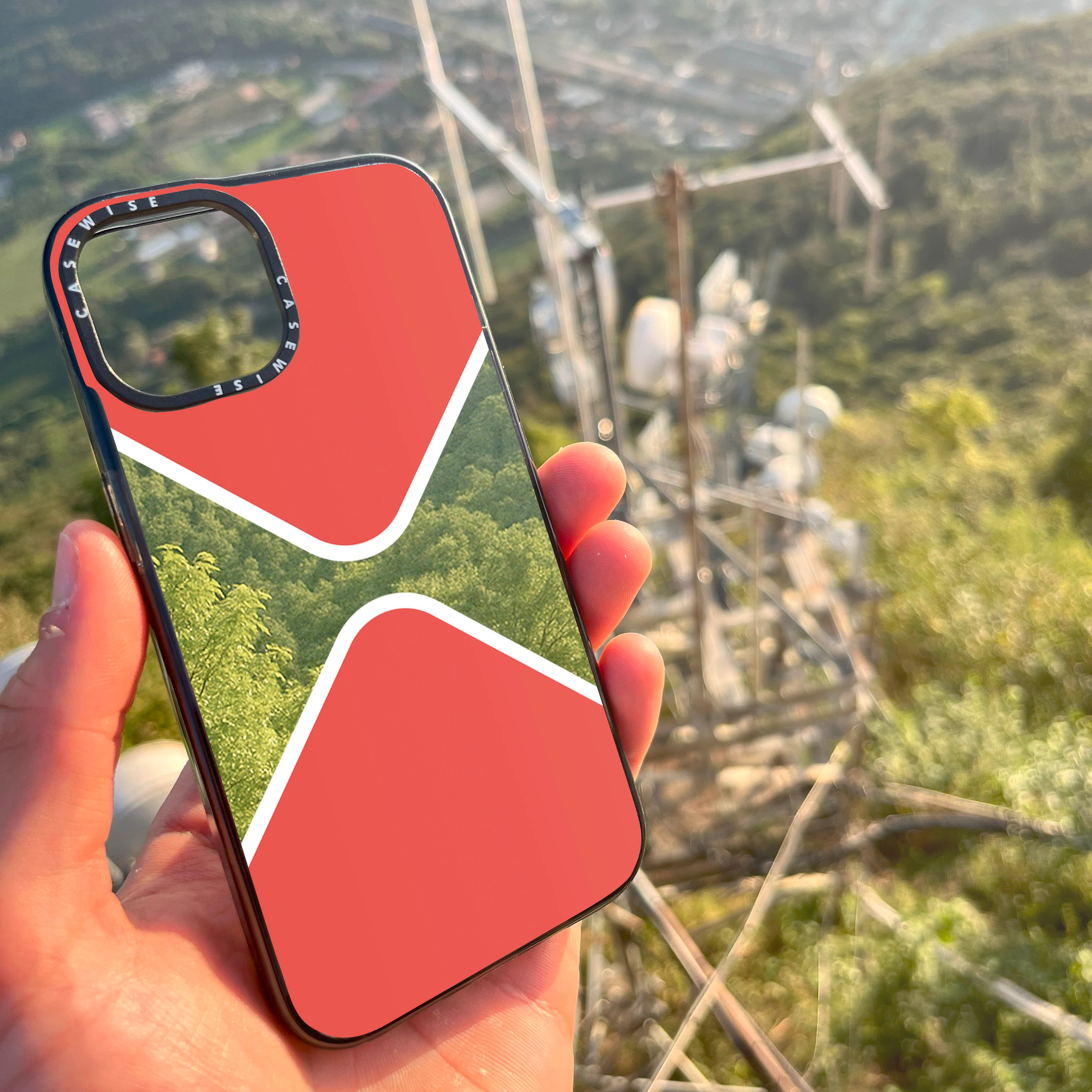 CASEWISE CASEWISE