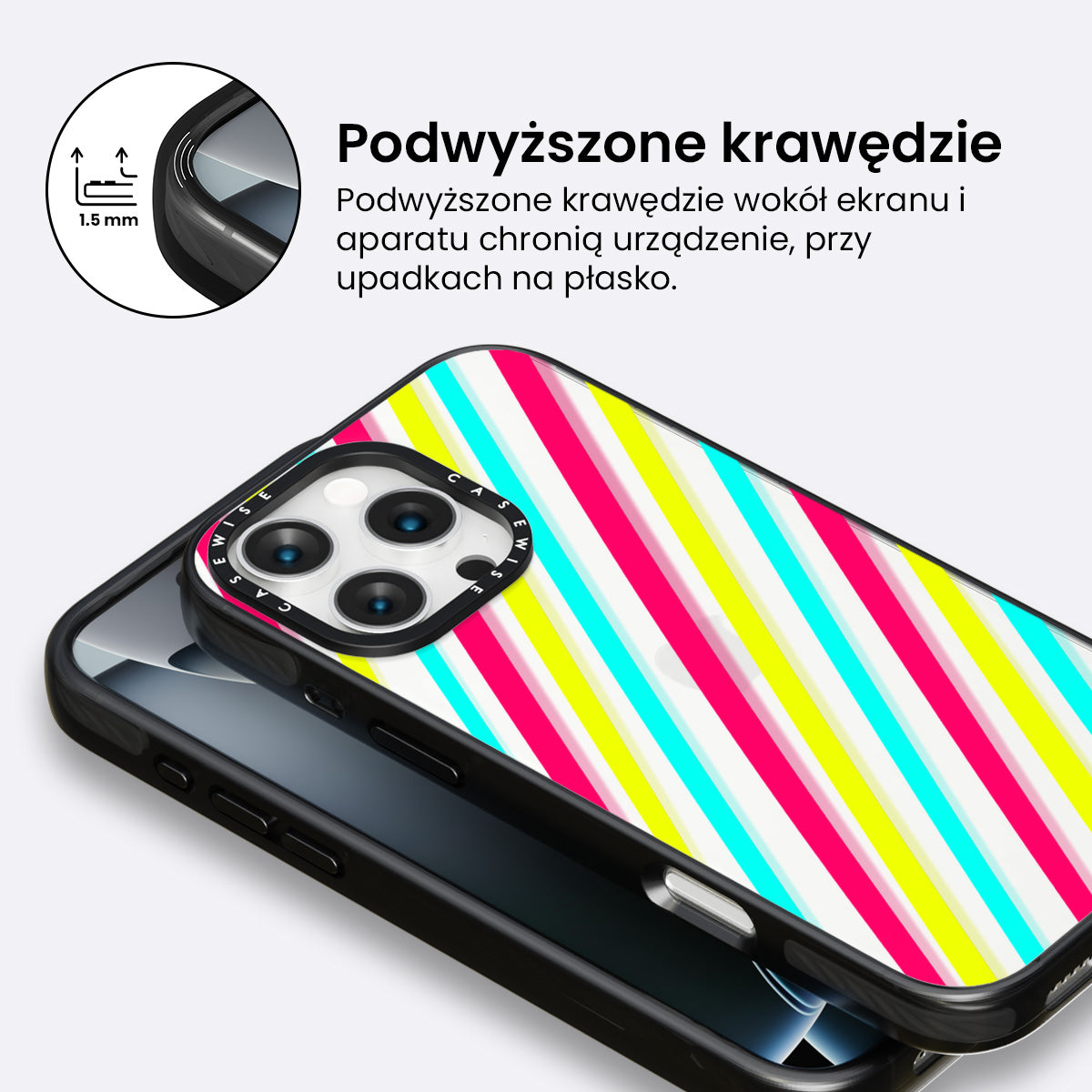 1.5 mm

Podwyższone krawędzie

Podwyższone krawędzie wokół ekranu i aparatu chronią urządzenie, przy upadkach na płasko.

CASEWISE CASEWISE