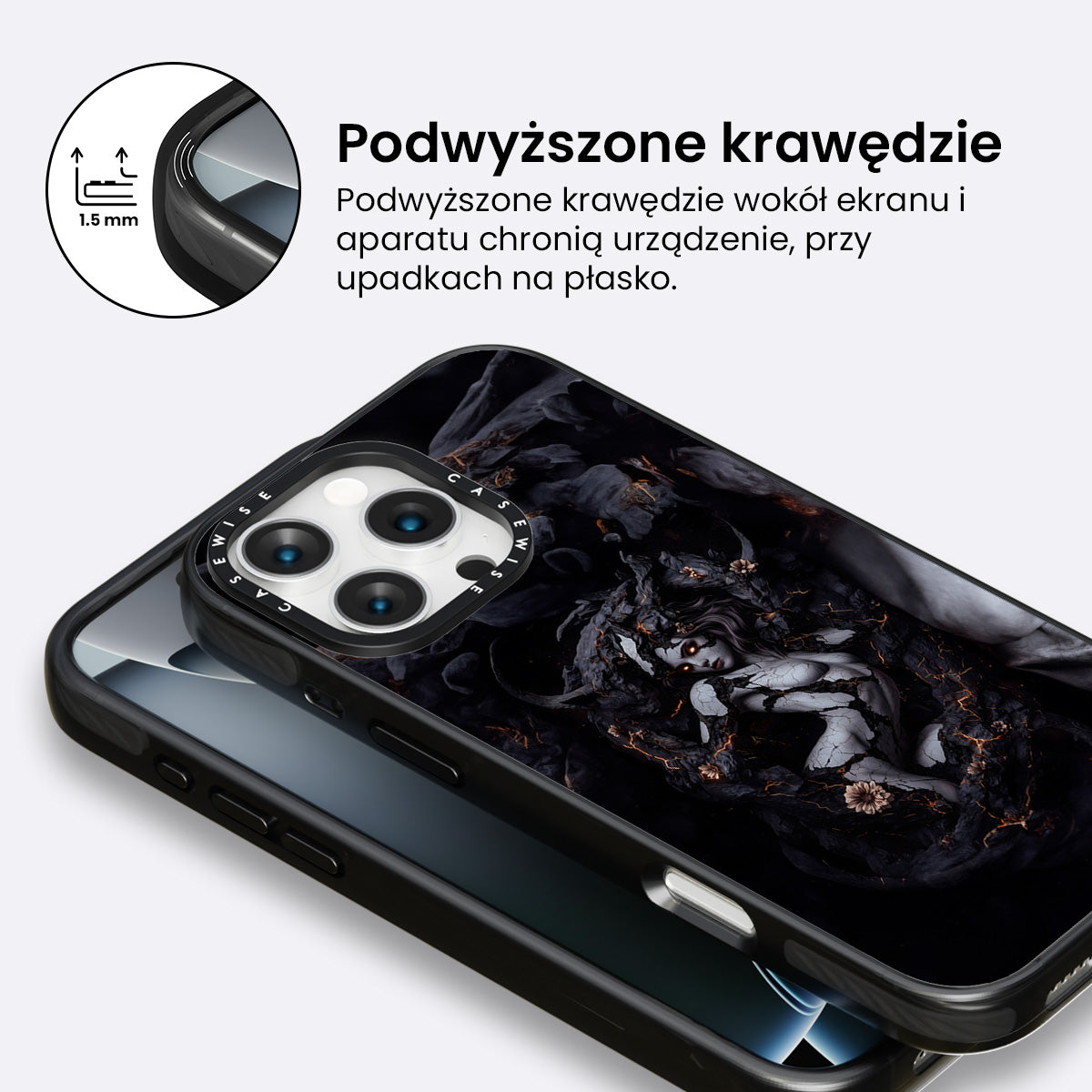 1.5 mm

Podwyższone krawędzie

Podwyższone krawędzie wokół ekranu i aparatu chronią urządzenie, przy upadkach na płasko.

CASEWISE CASEWISE