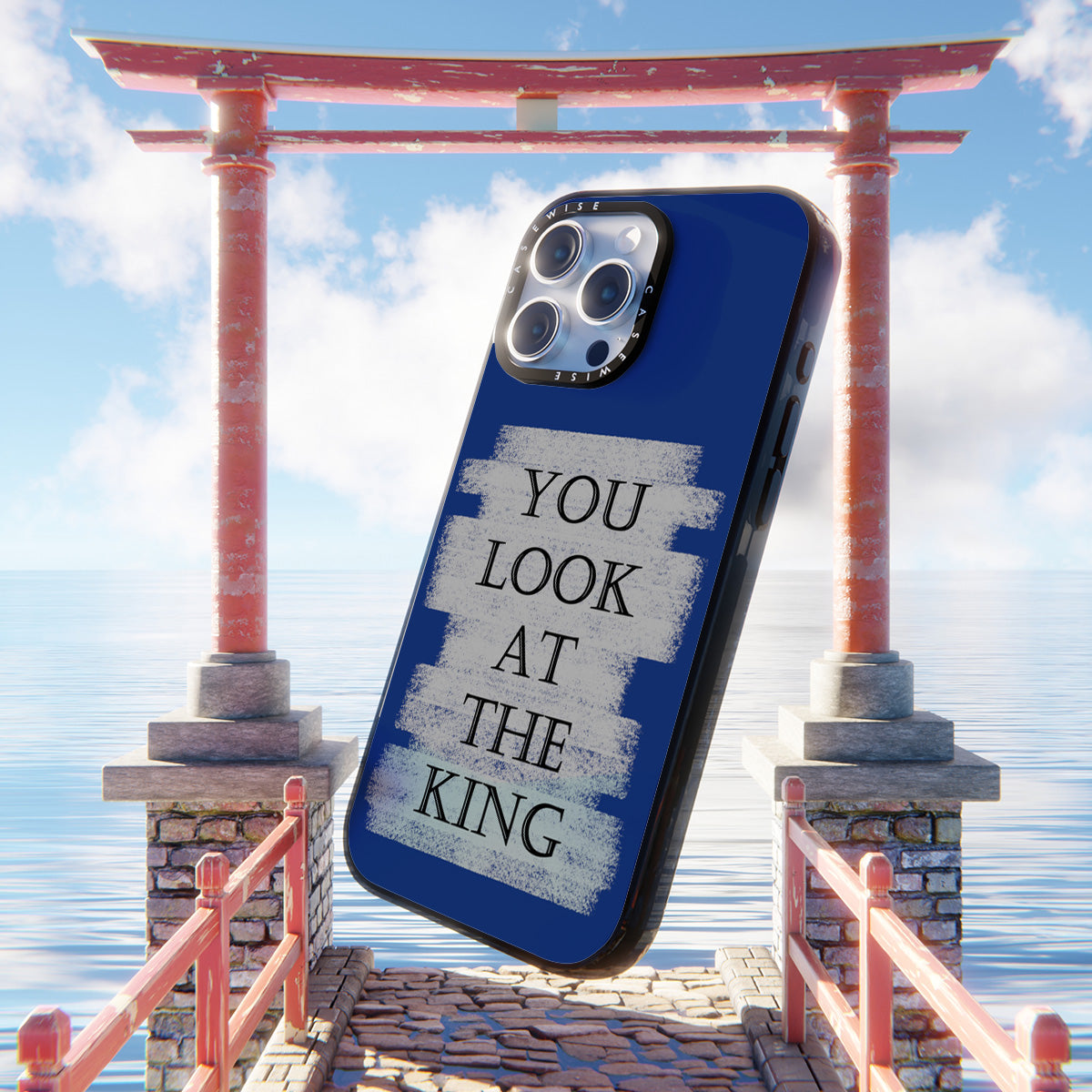 CASEWISE CASEWISE

YOU
LOOK
AT
THE
KING