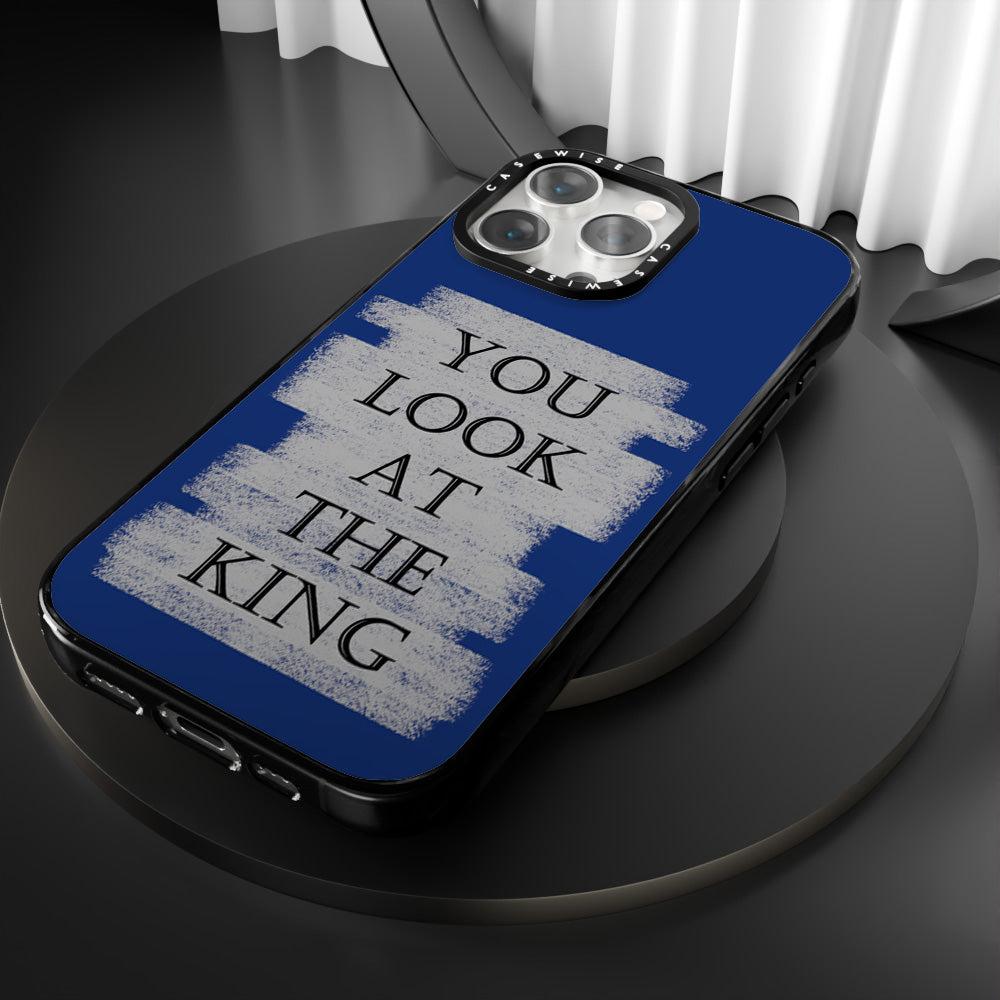 CASEWISE CASEWISE

YOU
LOOK
AT
THE
KING